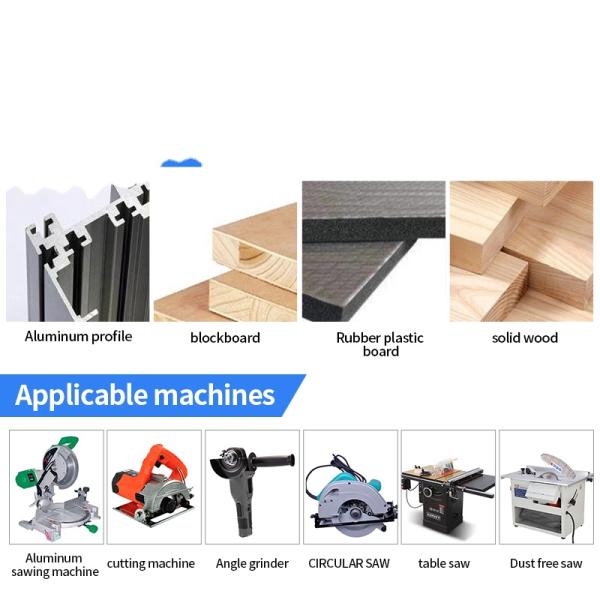 Aluminum profile

blockboard

Rubber plastic board

solid wood

Applicable machines

Aluminum sawing machine

cutting machine

Angle grinder

CIRCULAR SAW

table saw

Dust free saw