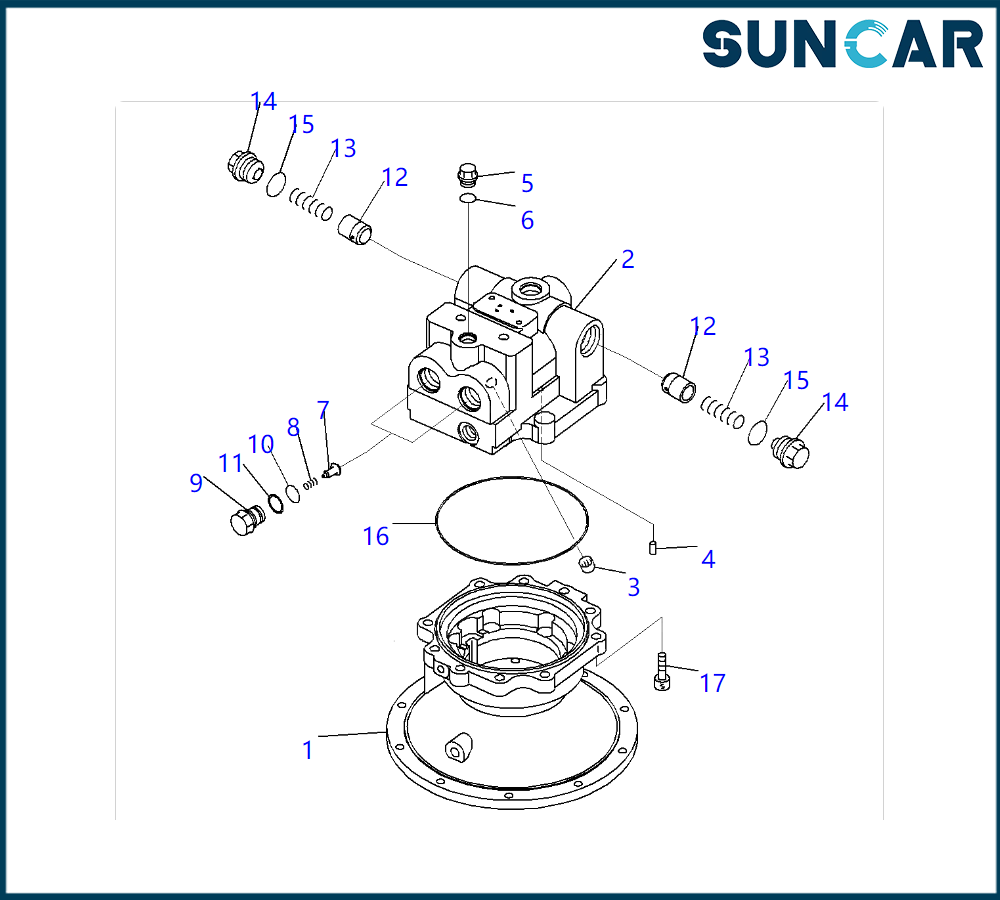 SUNCAR

14
15
13
12
5
6
2
12
13
15
14
7
8
10
11
9
16
4
3
17
1