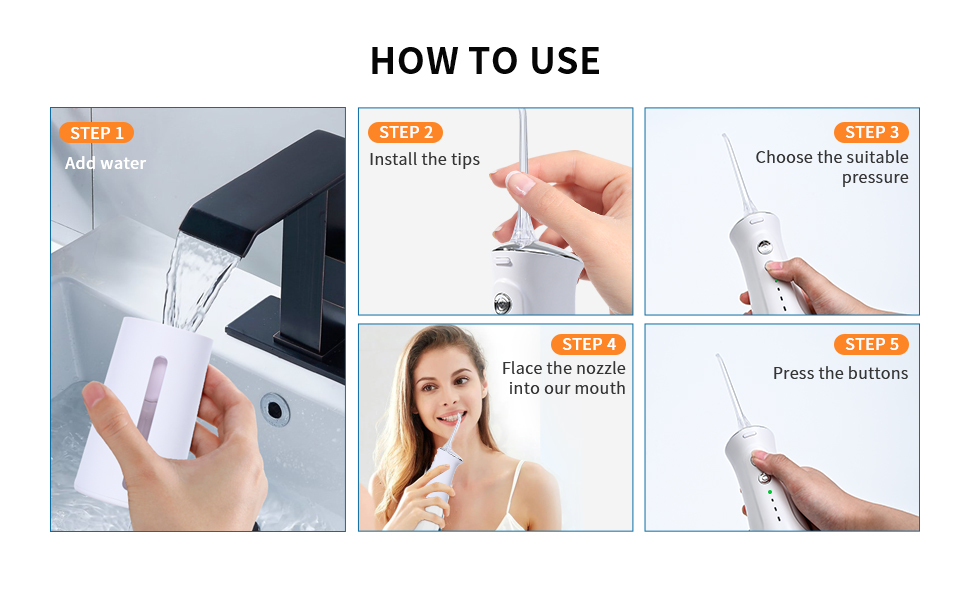 HOW TO USE

STEP 1
Add water

STEP 2
Install the tips

STEP 3
Choose the suitable pressure

STEP 4
Flace the nozzle into our mouth

STEP 5
Press the buttons