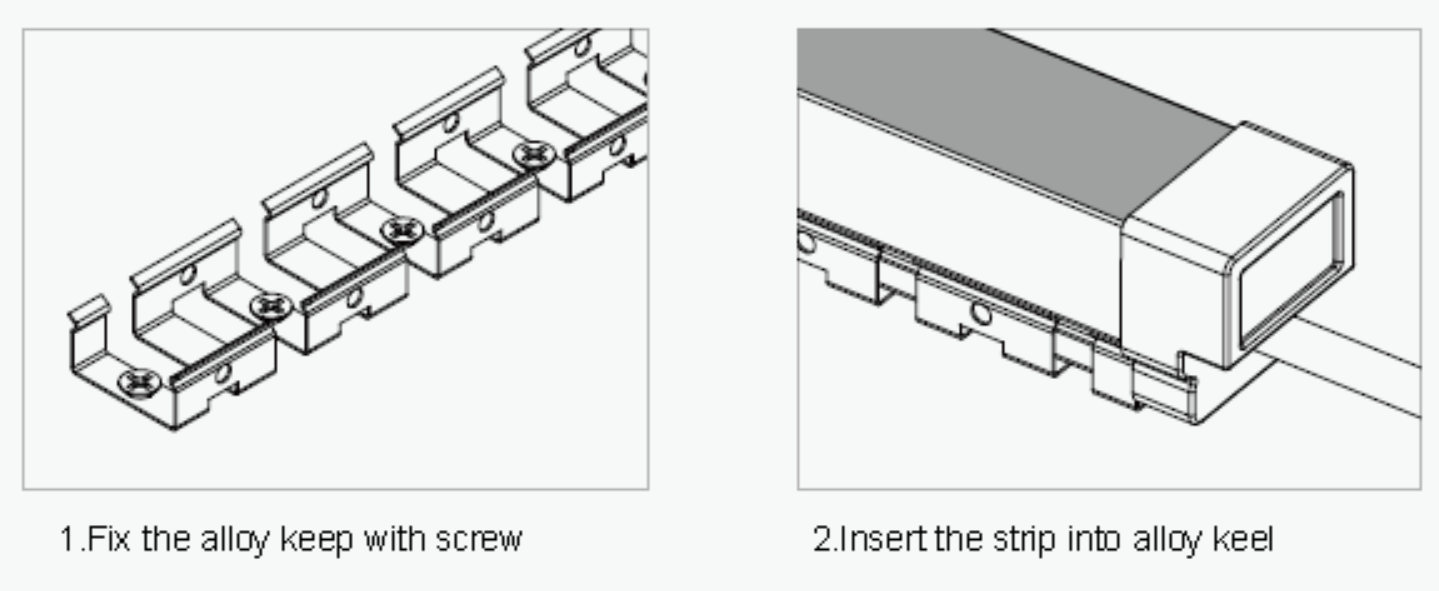 1.Fix the alloy keep with screw

2.Insert the strip into alloy keel