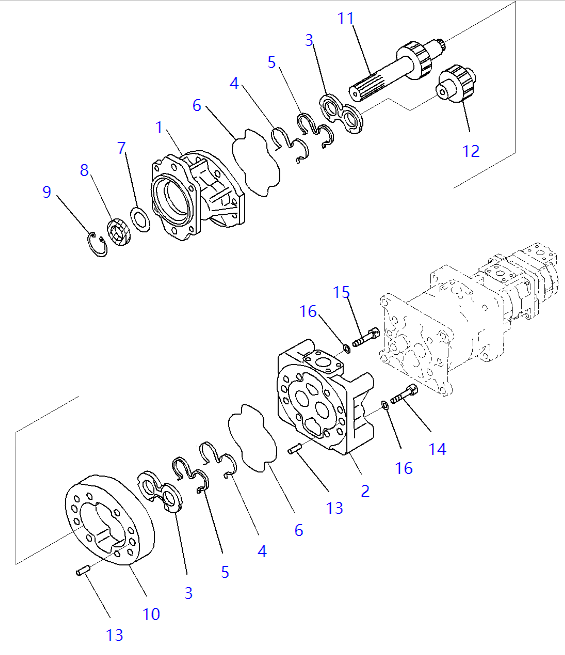 11
3
5
4
6
1
7
8
9
12
15
16
14
16
2
13
6
4
5
3
10
13