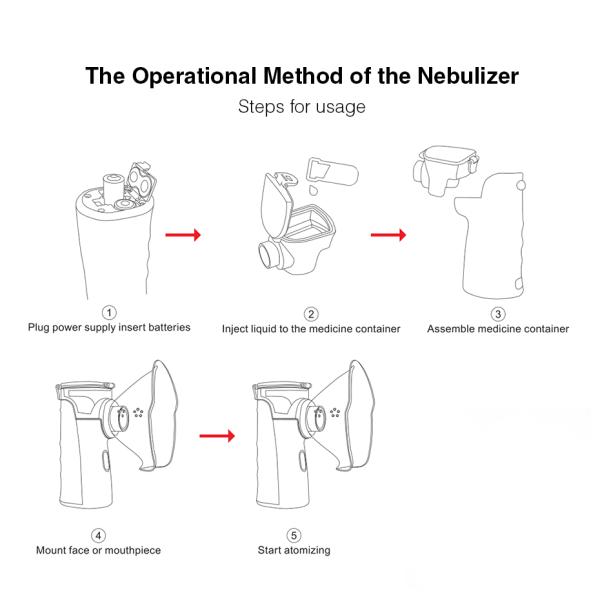 The Operational Method of the Nebulizer

Steps for usage

1
Plug power supply insert batteries

2
Inject liquid to the medicine container

3
Assemble medicine container

4
Mount face or mouthpiece

5
Start atomizing