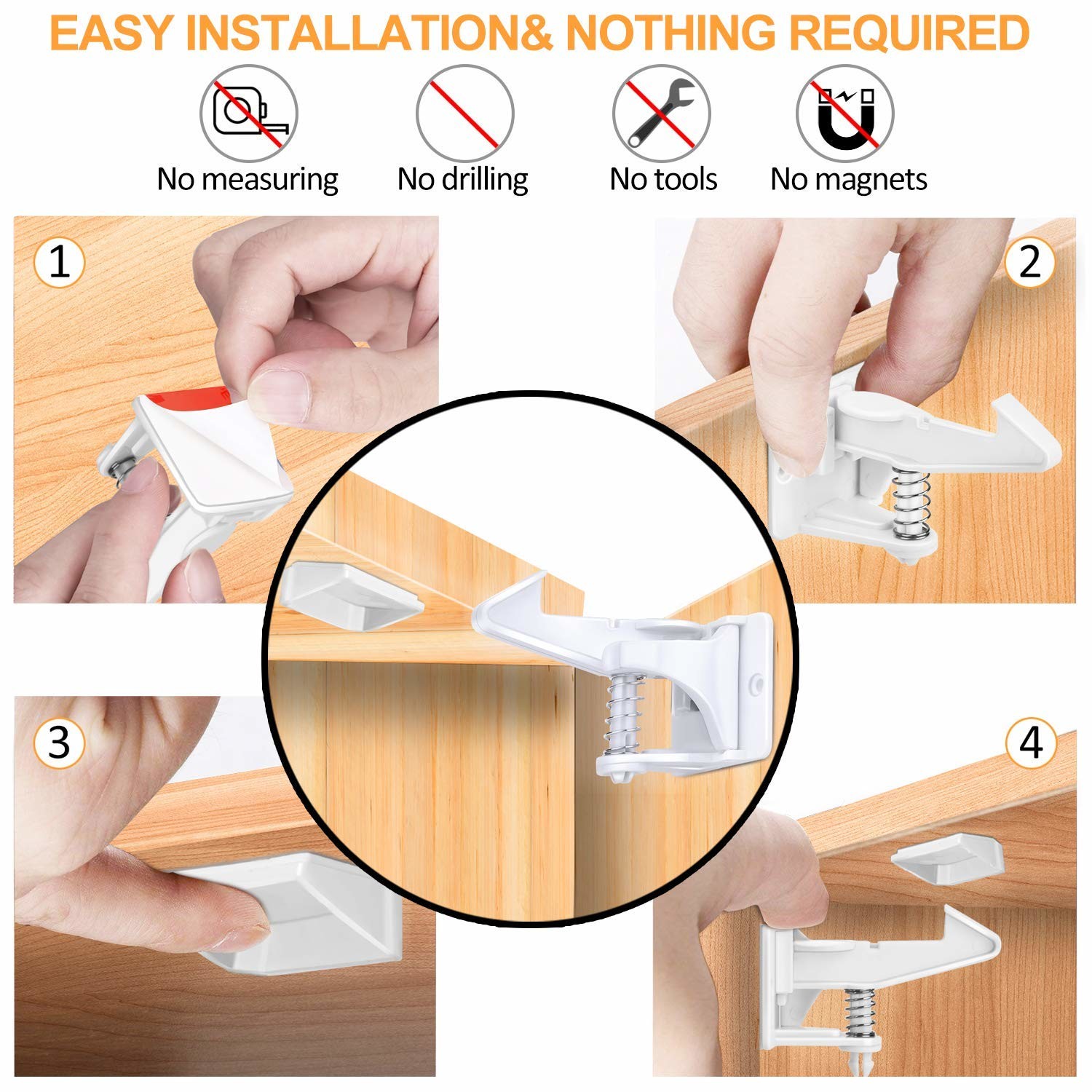 EASY INSTALLATION& NOTHING REQUIRED

No measuring

No drilling

No tools

No magnets

1

2

3

4