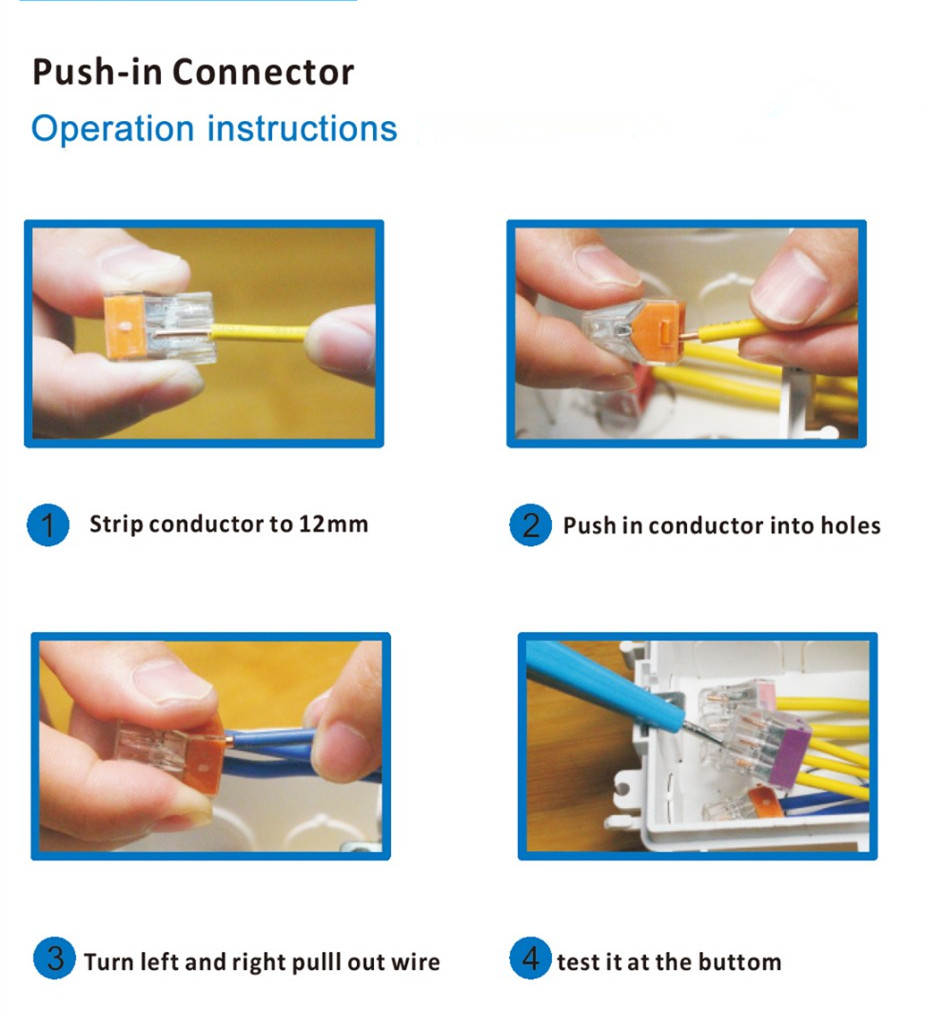 Push-in Connector
Operation instructions

1 Strip conductor to 12mm

2 Push in conductor into holes

3 Turn left and right pulll out wire

4 test it at the buttom