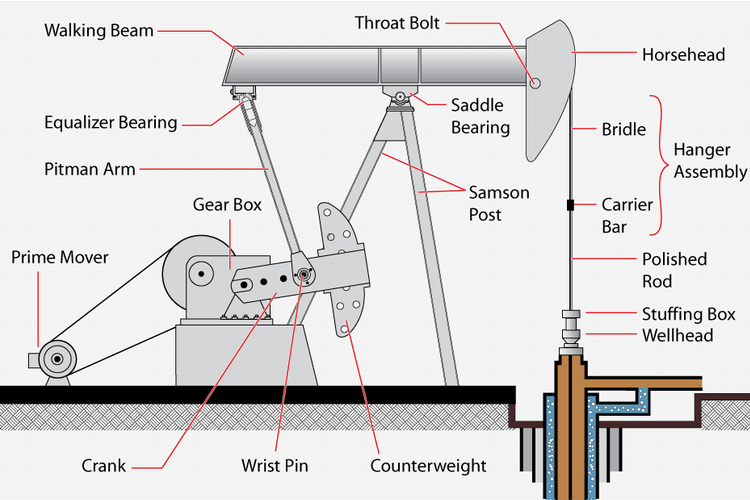 Walking Beam
Throat Bolt
Horsehead
Equalizer Bearing
Saddle Bearing
Bridle
Hanger Assembly
Pitman Arm
Samson Post
Carrier Bar
Gear Box
Prime Mover
Polished Rod
Stuffing Box
Wellhead
Crank
Wrist Pin
Counterweight