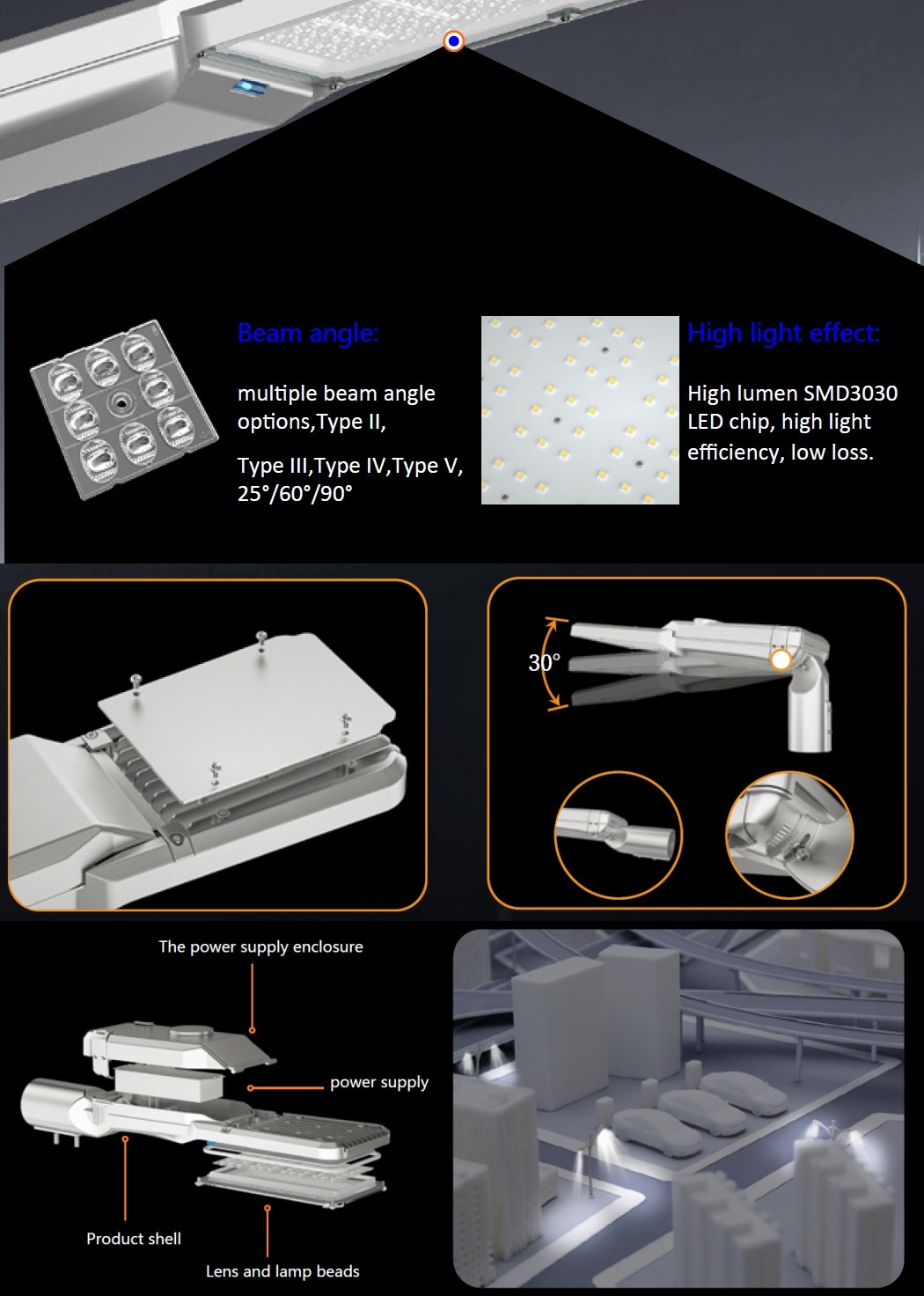 Beam angle:

multiple beam angle options,Type II,

Type III,Type IV,Type V, 25°/60°/90°

High light effect:

High lumen SMD3030 LED chip, high light efficiency, low loss.

30°

The power supply enclosure

power supply

Product shell

Lens and lamp beads