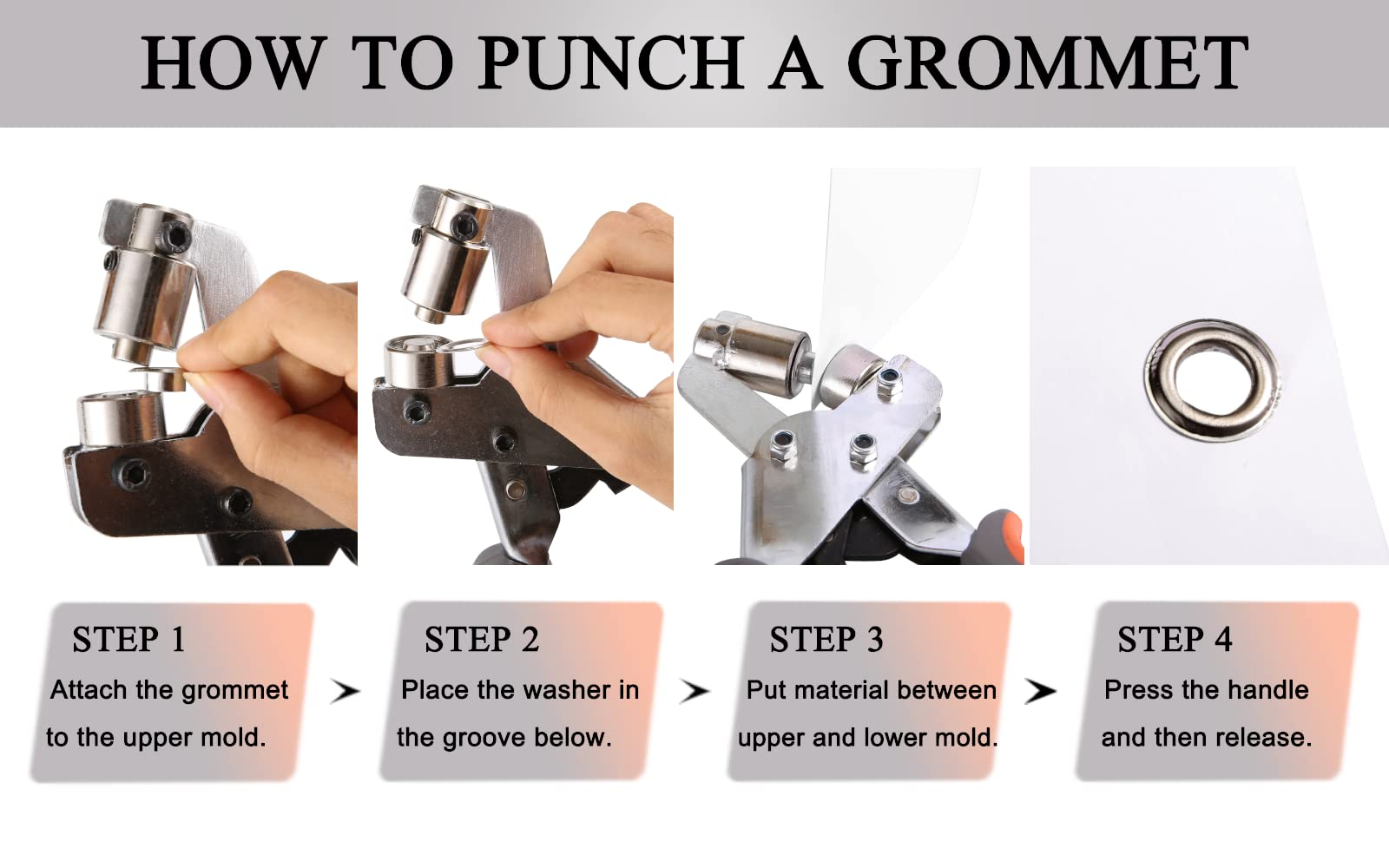 HOW TO PUNCH A GROMMET

STEP 1
Attach the grommet to the upper mold.

STEP 2
Place the washer in the groove below.

STEP 3
Put material between upper and lower mold.

STEP 4
Press the handle and then release.