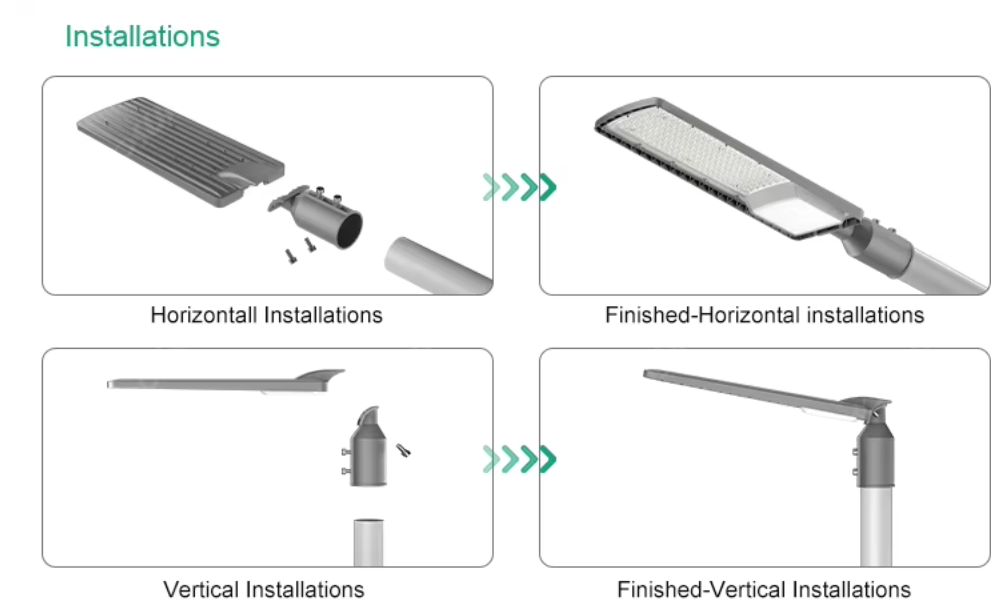 Installations

Horizontall Installations

Finished-Horizontal installations

Vertical Installations

Finished-Vertical Installations