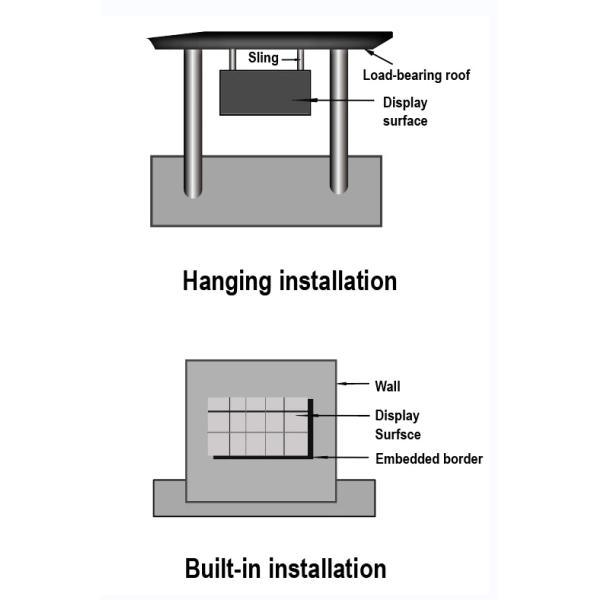 Sling

Load-bearing roof

Display surface

Hanging installation

Wall

Display Surfsce

Embedded border

Built-in installation