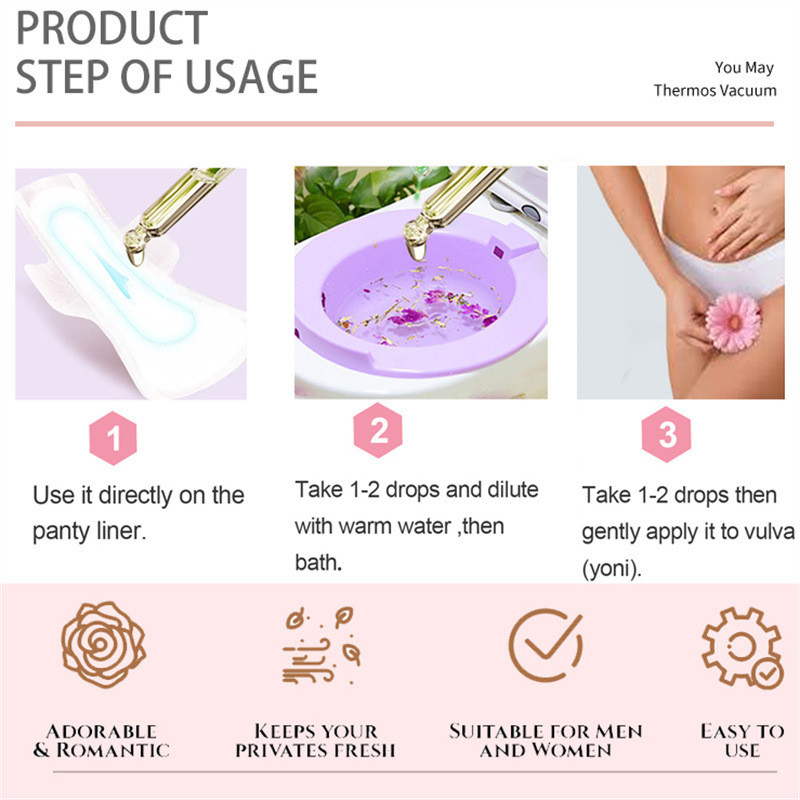 PRODUCT
STEP OF USAGE

You May
Thermos Vacuum

1

Use it directly on the panty liner.

2

Take 1-2 drops and dilute with warm water ,then bath.

3

Take 1-2 drops then gently apply it to vulva (yoni).

ADORABLE & ROMANTIC

KEEPS YOUR PRIVATES FRESH

SUITABLE FOR MEN AND WOMEN

EASY TO USE