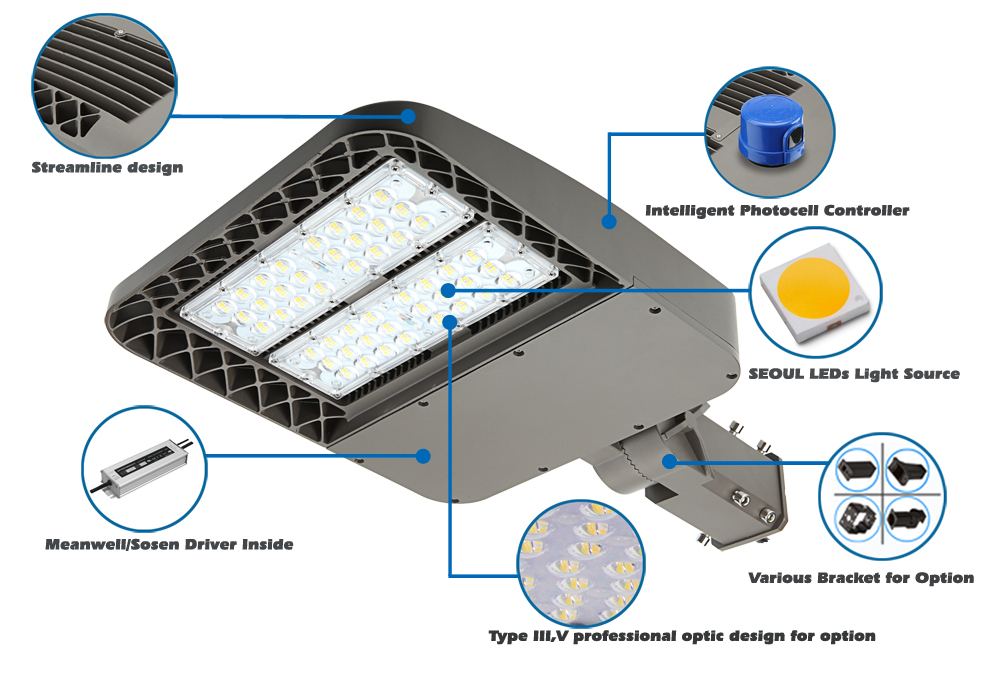 Streamline design

Intelligent Photocell Controller

SEOUL LEDs Light Source

Meanwell/Sosen Driver Inside

Various Bracket for Option

Type III,V professional optic design for option