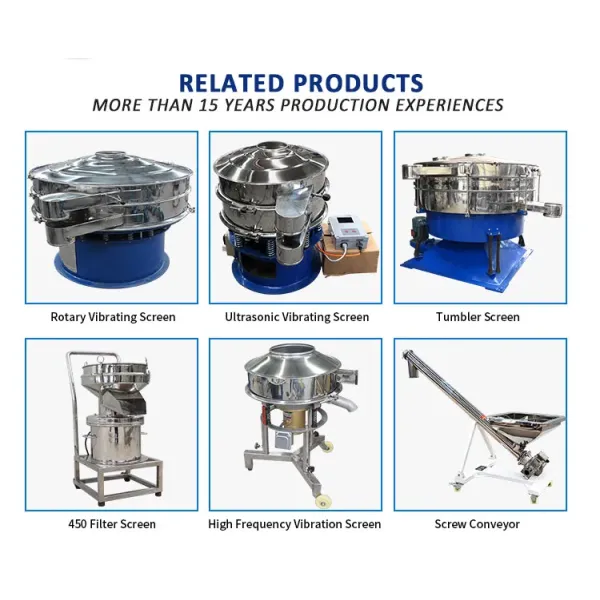 RELATED PRODUCTS
MORE THAN 15 YEARS PRODUCTION EXPERIENCES

Rotary Vibrating Screen

Ultrasonic Vibrating Screen

Tumbler Screen

450 Filter Screen

High Frequency Vibration Screen

Screw Conveyor