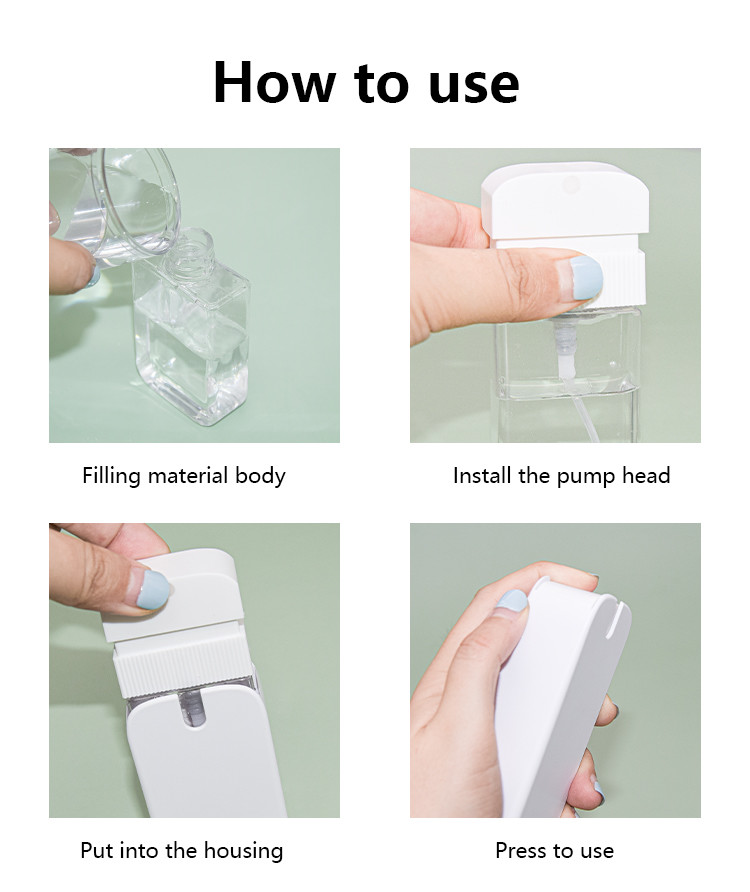 How to use

Filling material body

Install the pump head

Put into the housing

Press to use