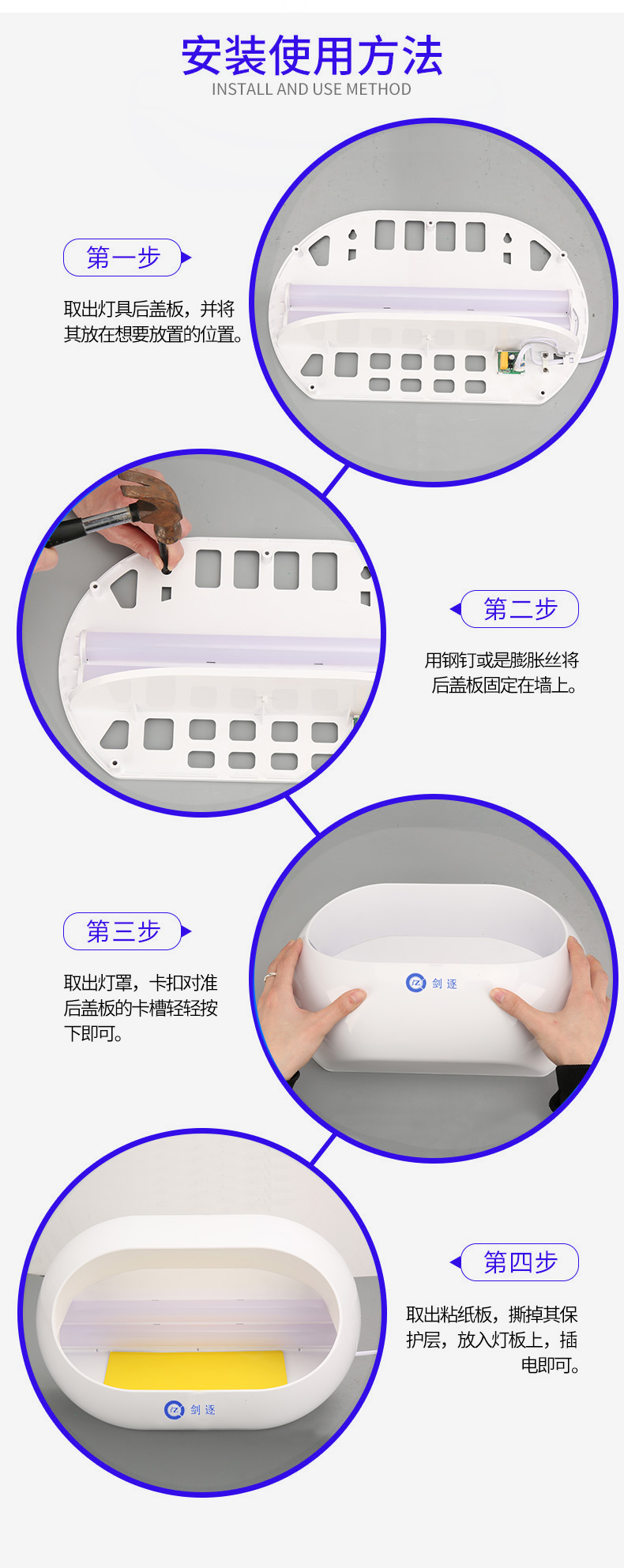 安装使用方法
INSTALL AND USE METHOD

第一步

取出灯具后盖板，并将其放在想要放置的位置。

第二步

用钢钉或是膨胀丝将后盖板固定在墙上。

第三步

取出灯罩，卡扣对准后盖板的卡槽轻轻按下即可。

剑逐

第四步

取出粘纸板，撕掉其保护层，放入灯板上，插电即可。

剑逐