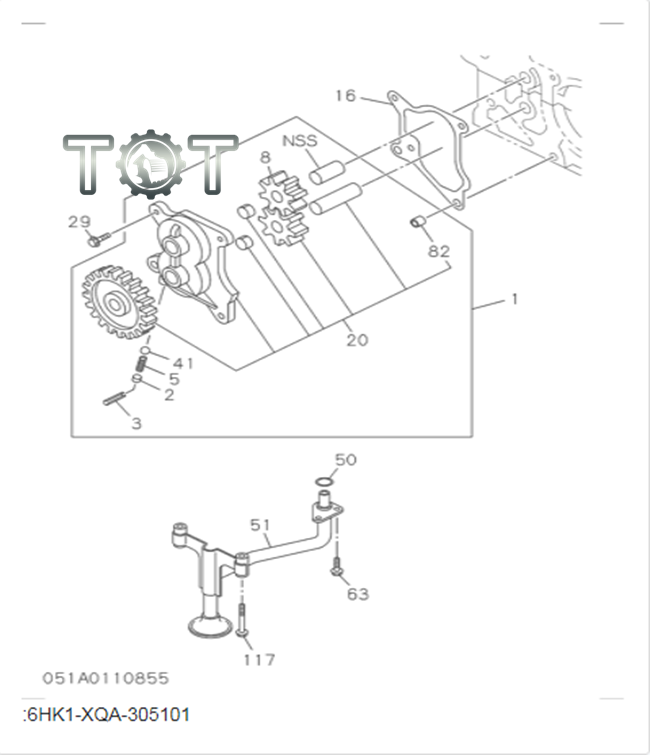 TOT

16
NSS
8
29
82
1
20
41
5
2
3
50
51
63
117
051A0110855
:6HK1-XQA-305101