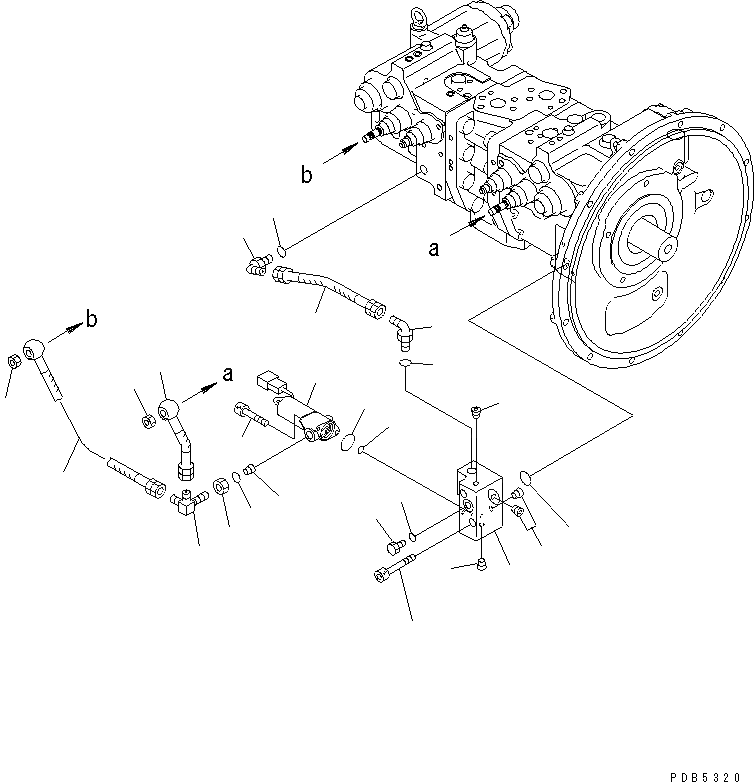 b
a
b
a
PDB5320