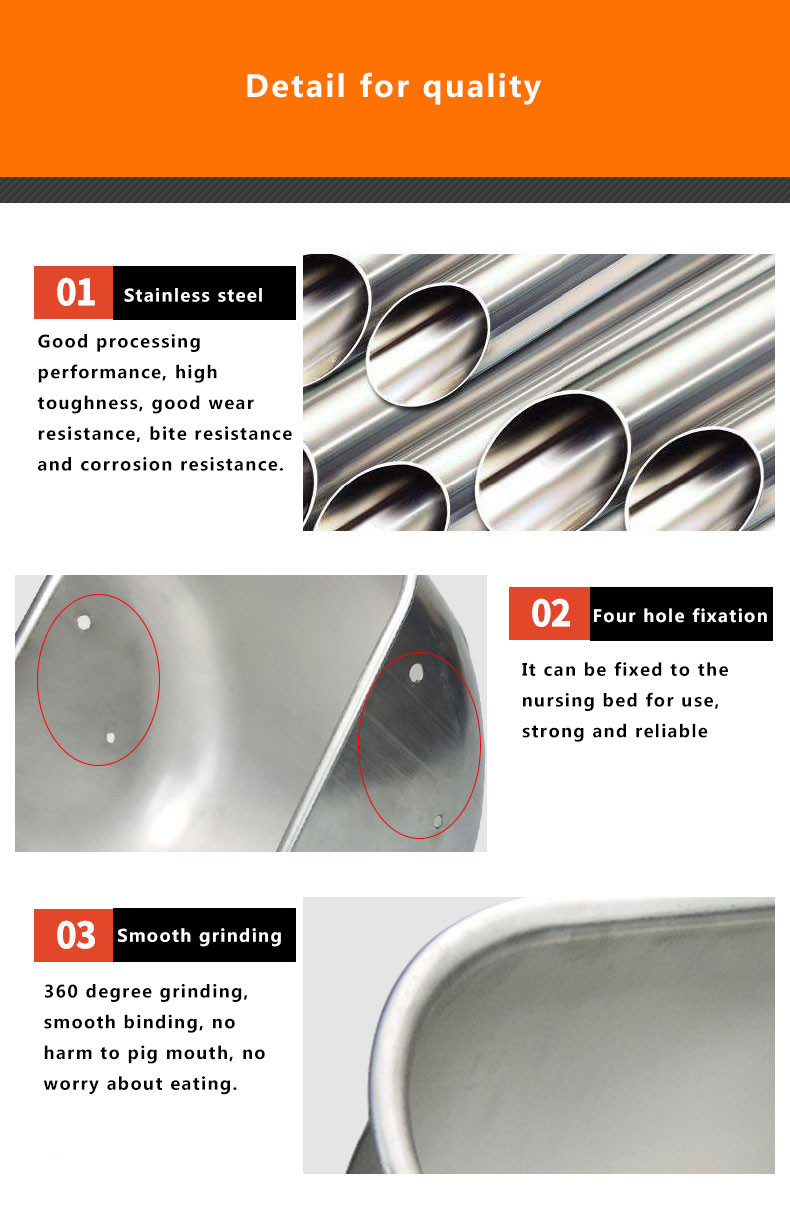 Detail for quality

01 Stainless steel

Good processing performance, high toughness, good wear resistance, bite resistance and corrosion resistance.

02 Four hole fixation

It can be fixed to the nursing bed for use, strong and reliable

03 Smooth grinding

360 degree grinding, smooth binding, no harm to pig mouth, no worry about eating.