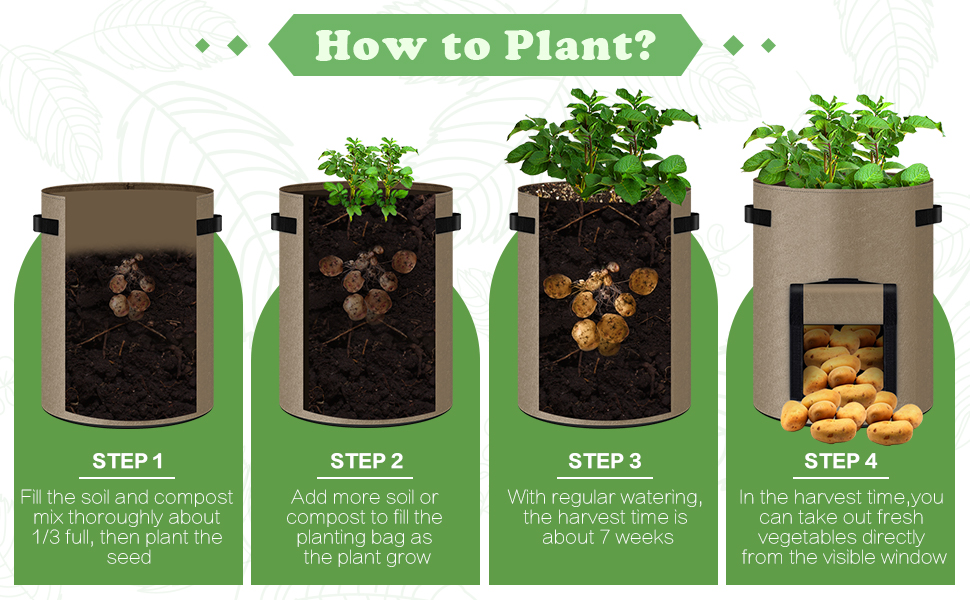 How to Plant?

STEP 1

Fill the soil and compost mix thoroughly about 1/3 full, then plant the seed

STEP 2

Add more soil or compost to fill the planting bag as the plant grow

STEP 3

With regular watering, the harvest time is about 7 weeks

STEP 4

In the harvest time,you can take out fresh vegetables directly from the visible window