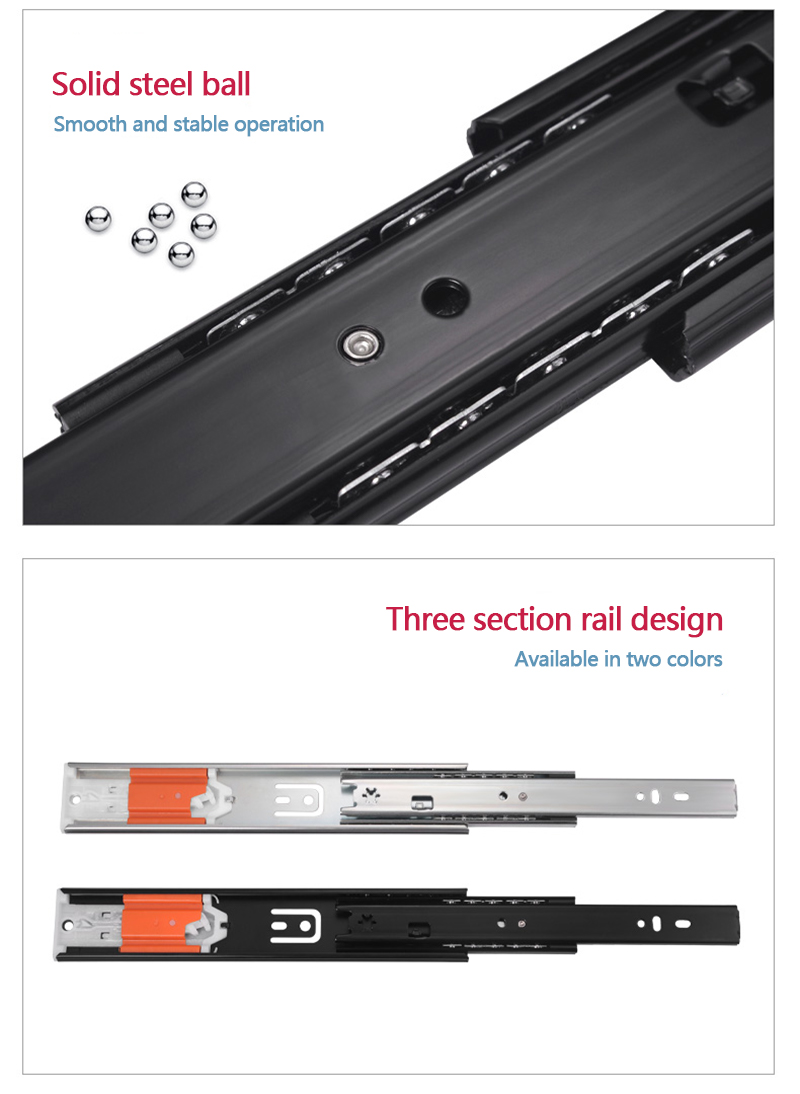 Solid steel ball
Smooth and stable operation

Three section rail design
Available in two colors