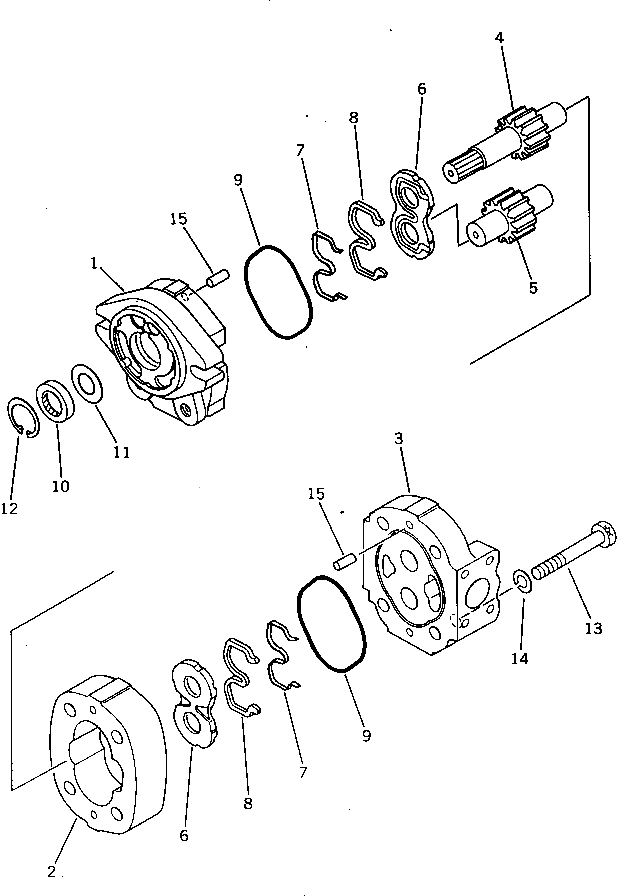 4
6
8
7
9
15
1
5
11
10
12
3
15
13
14
9
7
8
6
2