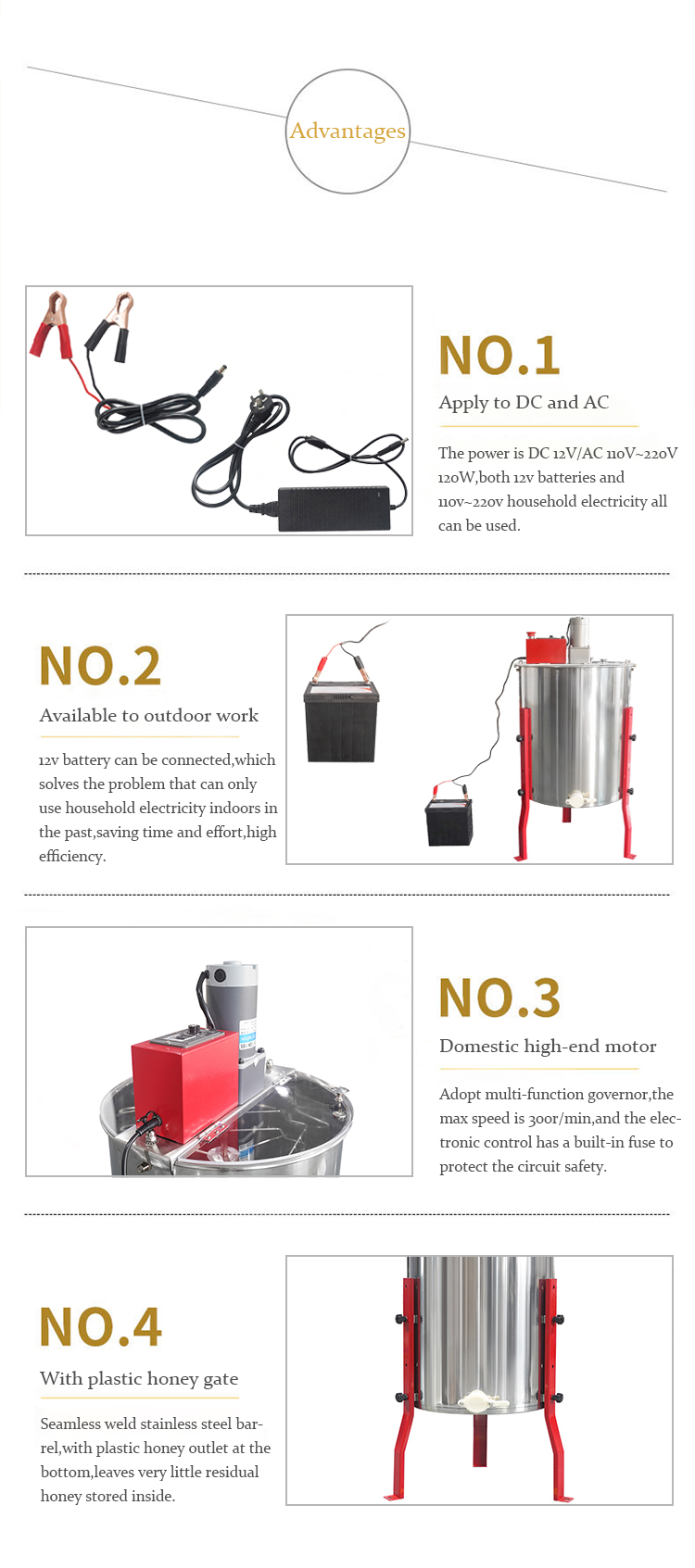 Advantages

NO.1

Apply to DC and AC

The power is DC 12V/AC 110V~220V 120W,both 12v batteries and 110v~220v household electricity all can be used.

NO.2

Available to outdoor work

12v battery can be connected,which solves the problem that can only use household electricity indoors in the past,saving time and effort,high efficiency.

NO.3

Domestic high-end motor

Adopt multi-function governor,the max speed is 300r/min,and the electronic control has a built-in fuse to protect the circuit safety.

NO.4

With plastic honey gate

Seamless weld stainless steel barrel,with plastic honey outlet at the bottom,leaves very little residual honey stored inside.