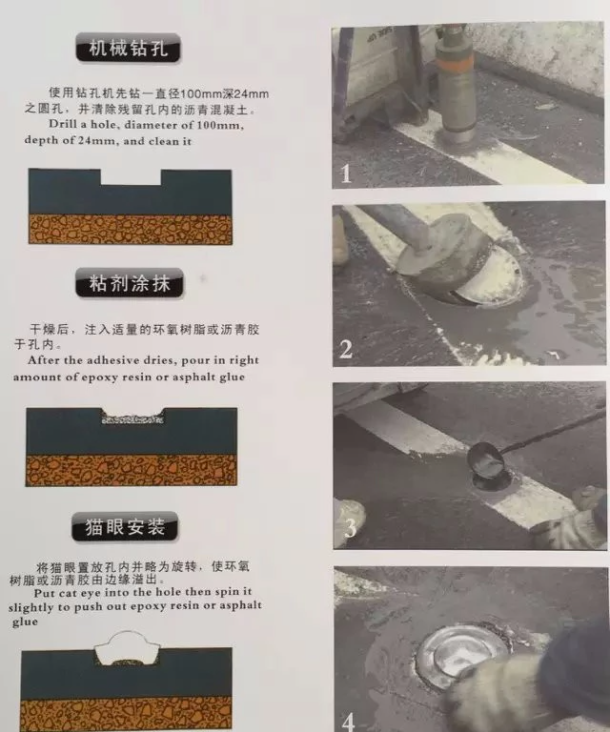 机械钻孔

使用钻孔机先钻一直径100mm深24mm之圆孔，并清除残留孔内的沥青混凝土。
Drill a hole, diameter of 100mm, depth of 24mm, and clean it

粘剂涂抹

干燥后，注入适量的环氧树脂或沥青胶于孔内。
After the adhesive dries, pour in right amount of epoxy resin or asphalt glue

猫眼安装

将猫眼置放孔内并略为旋转，使环氧树脂或沥青胶由边缘溢出。
Put cat eye into the hole then spin it slightly to push out epoxy resin or asphalt glue

1

2

3

4