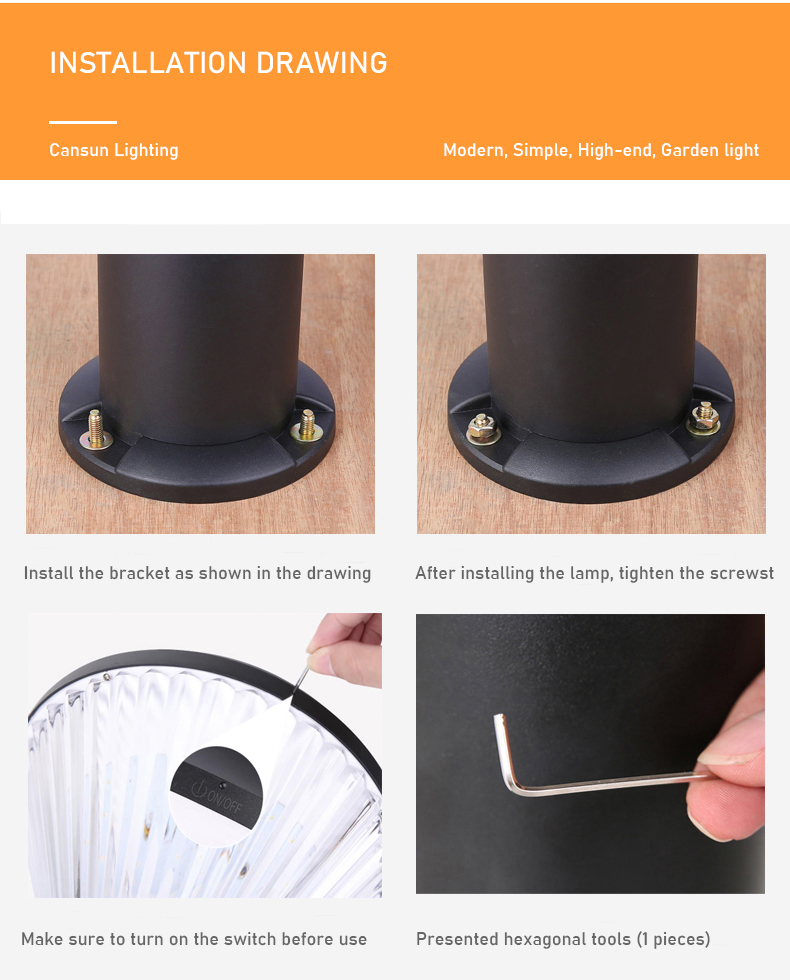 INSTALLATION DRAWING

Cansun Lighting

Modern, Simple, High-end, Garden light

Install the bracket as shown in the drawing

After installing the lamp, tighten the screwst

ON/OFF

Make sure to turn on the switch before use

Presented hexagonal tools (1 pieces)