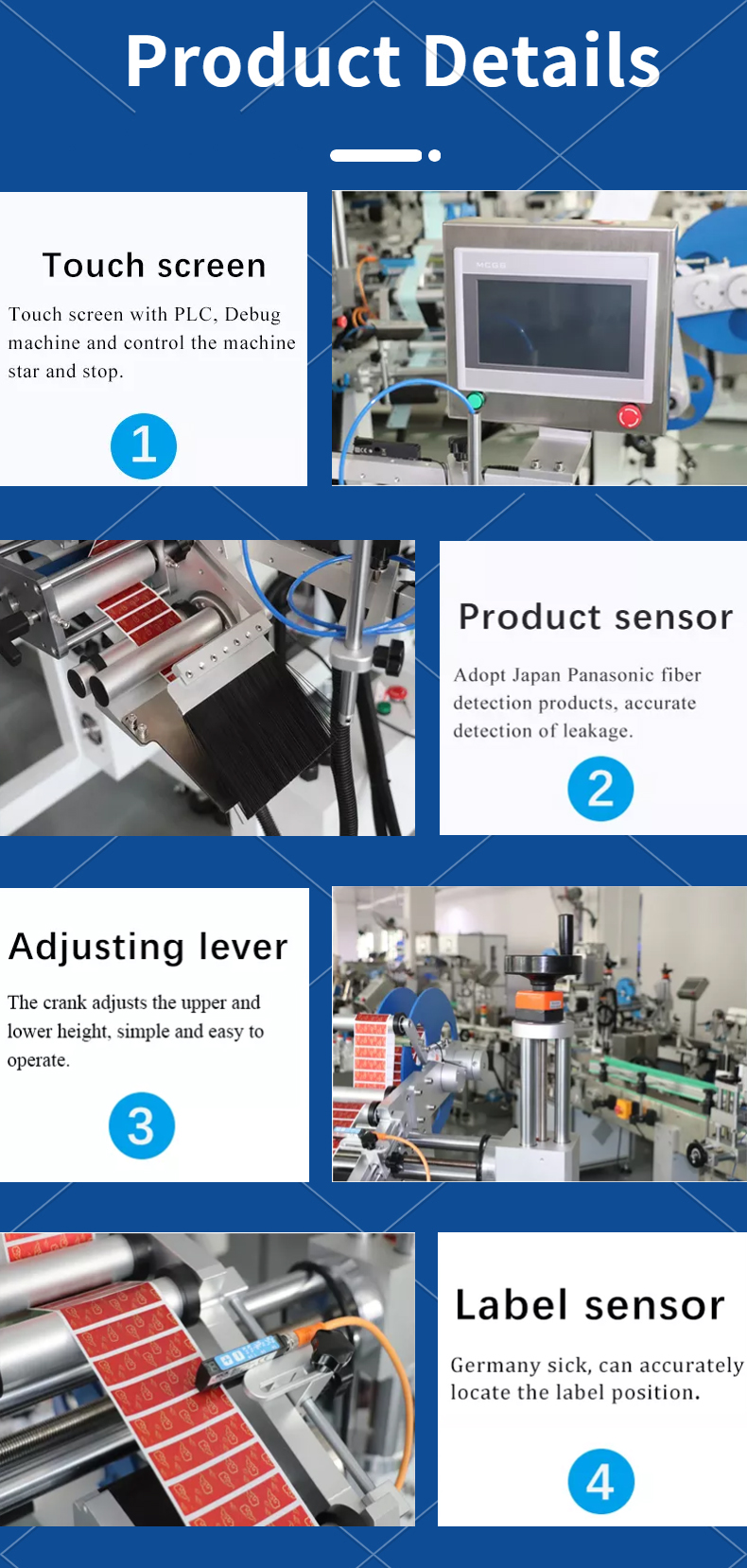 Product Details

Touch screen

Touch screen with PLC, Debug machine and control the machine star and stop.

1

MCGS

Product sensor

Adopt Japan Panasonic fiber detection products, accurate detection of leakage.

2

Adjusting lever

The crank adjusts the upper and lower height, simple and easy to operate.

3

Label sensor

Germany sick, can accurately locate the label position.

4