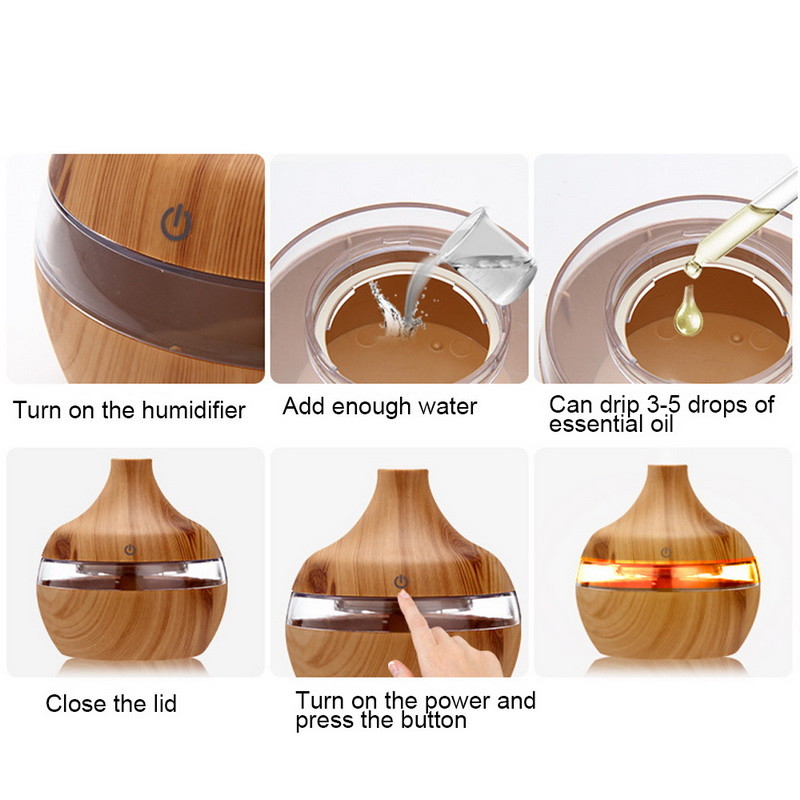 Turn on the humidifier

Add enough water

Can drip 3-5 drops of essential oil

Close the lid

Turn on the power and press the button