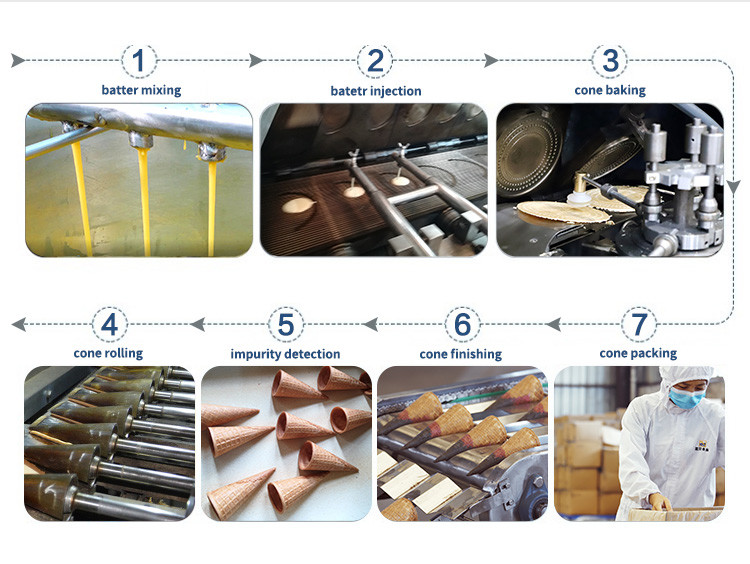 1
batter mixing

2
batetr injection

3
cone baking

4
cone rolling

5
impurity detection

6
cone finishing

7
cone packing