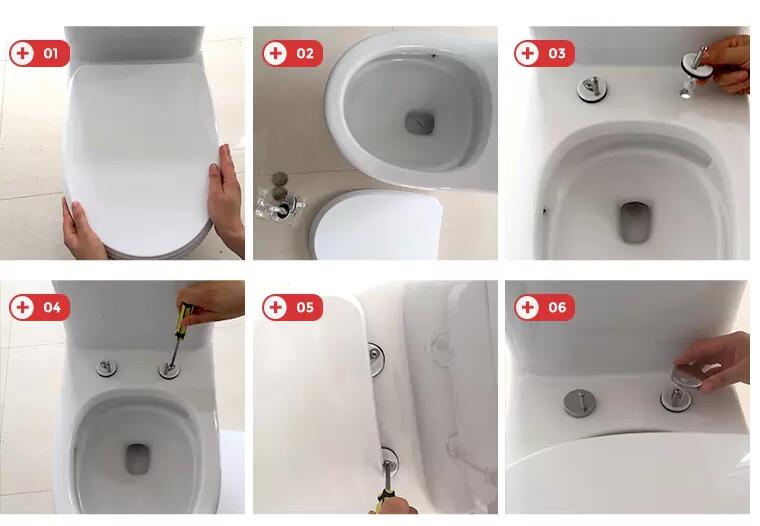 01

02

03

04

05

06