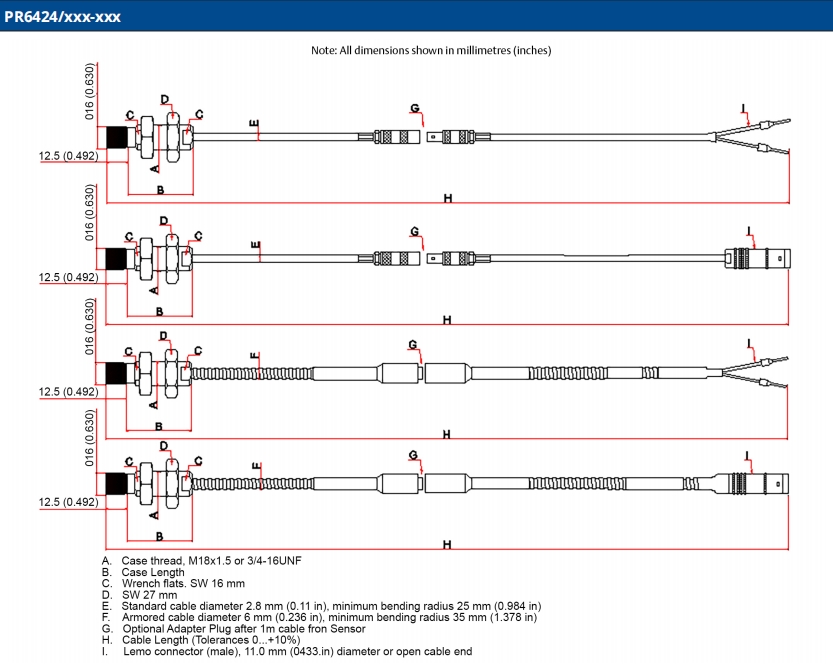 PR6424/xxx-xxx

Note: All dimensions shown in millimetres (inches)

016 (0.630)
C
D
C
E
G
I
12.5 (0.492)
A
B
H

016 (0.630)
C
D
C
E
G
I
12.5 (0.492)
A
B
H

016 (0.630)
C
D
C
F
G
I
12.5 (0.492)
A
B
H

016 (0.630)
C
D
C
F
G
I
12.5 (0.492)
A
B
H

A. Case thread, M18x1.5 or 3/4-16UNF
B. Case Length
C. Wrench flats. SW 16 mm
D. SW 27 mm
E. Standard cable diameter 2.8 mm (0.11 in), minimum bending radius 25 mm (0.984 in)
F. Armored cable diameter 6 mm (0.236 in), minimum bending radius 35 mm (1.378 in)
G. Optional Adapter Plug after 1m cable fron Sensor
H. Cable Length (Tolerances 0...+10%)
I. Lemo connector (male), 11.0 mm (0433.in) diameter or open cable end