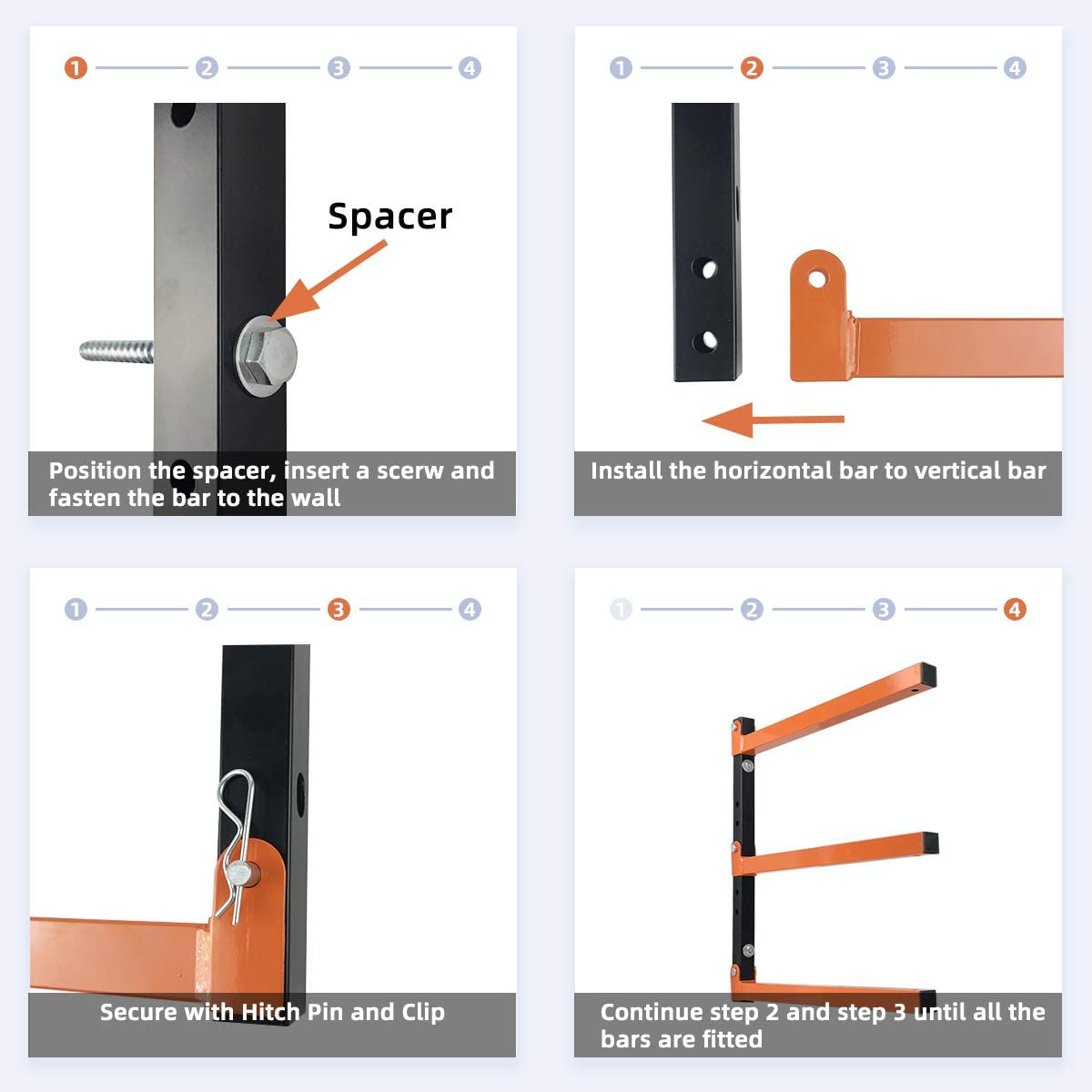 1 2 3 4

Spacer

Position the spacer, insert a scerw and fasten the bar to the wall

1 2 3 4

Install the horizontal bar to vertical bar

1 2 3 4

Secure with Hitch Pin and Clip

1 2 3 4

Continue step 2 and step 3 until all the bars are fitted