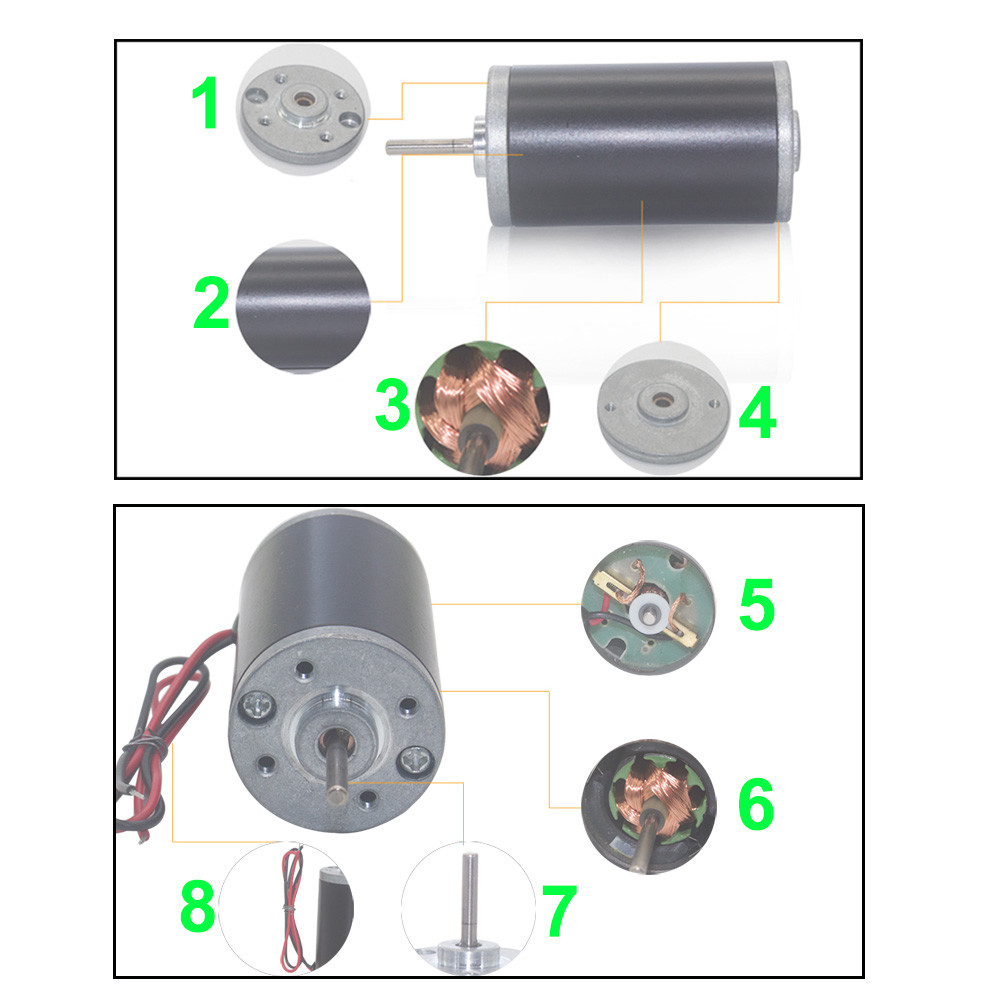 1
2
3
4
5
6
8
7