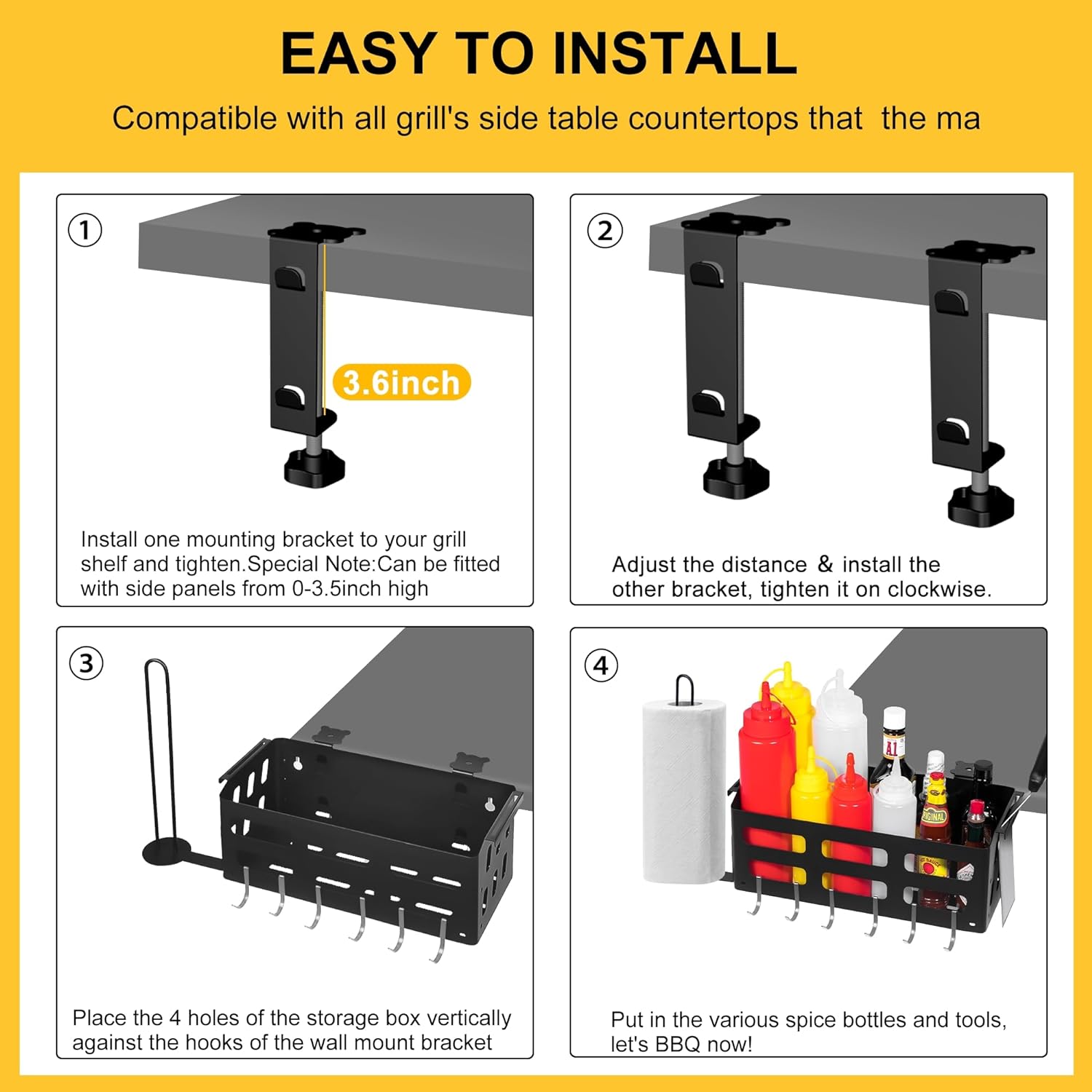 EASY TO INSTALL

Compatible with all grill's side table countertops that the ma

①

3.6inch

Install one mounting bracket to your grill shelf and tighten.Special Note:Can be fitted with side panels from 0-3.5inch high

②

Adjust the distance & install the other bracket, tighten it on clockwise.

③

Place the 4 holes of the storage box vertically against the hooks of the wall mount bracket

④

A1

ORIGINAL

Put in the various spice bottles and tools, let's BBQ now!