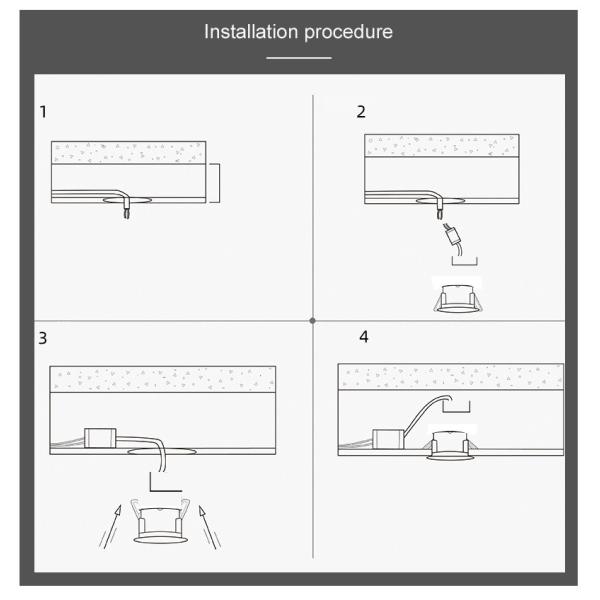 Installation procedure

1

2

3

4