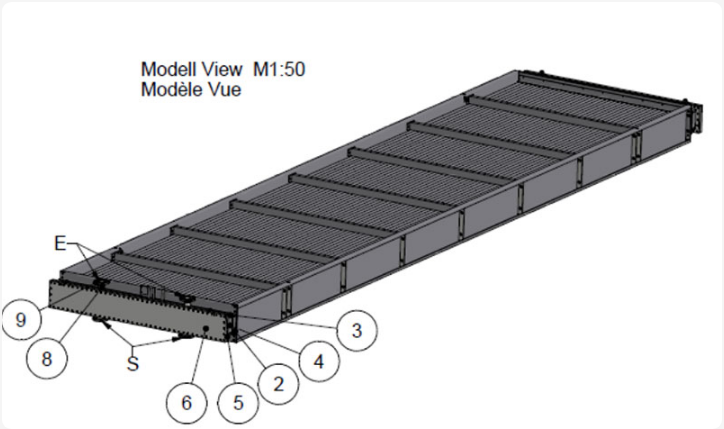 Modell View M1:50
Modèle Vue

E
9
8
S
6
5
2
4
3