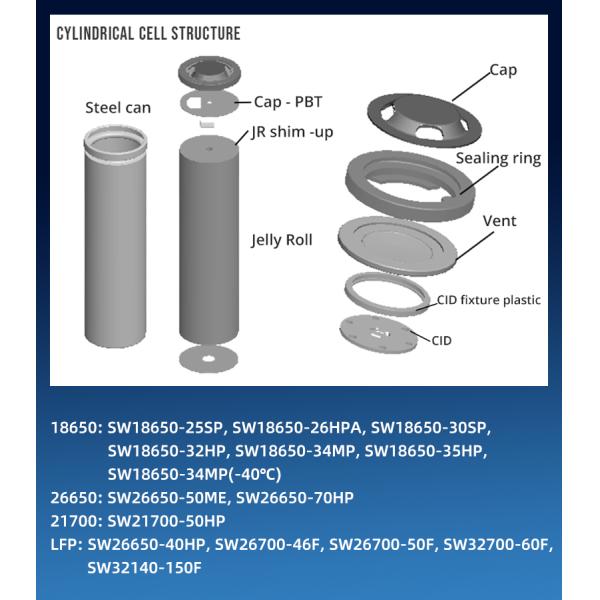 CYLINDRICAL CELL STRUCTURE

Steel can

Cap - PBT

JR shim -up

Jelly Roll

Cap

Sealing ring

Vent

CID fixture plastic

CID

18650: SW18650-25SP, SW18650-26HPA, SW18650-30SP, SW18650-32HP, SW18650-34MP, SW18650-35HP, SW18650-34MP(-40°C)

26650: SW26650-50ME, SW26650-70HP

21700: SW21700-50HP

LFP: SW26650-40HP, SW26700-46F, SW26700-50F, SW32700-60F, SW32140-150F