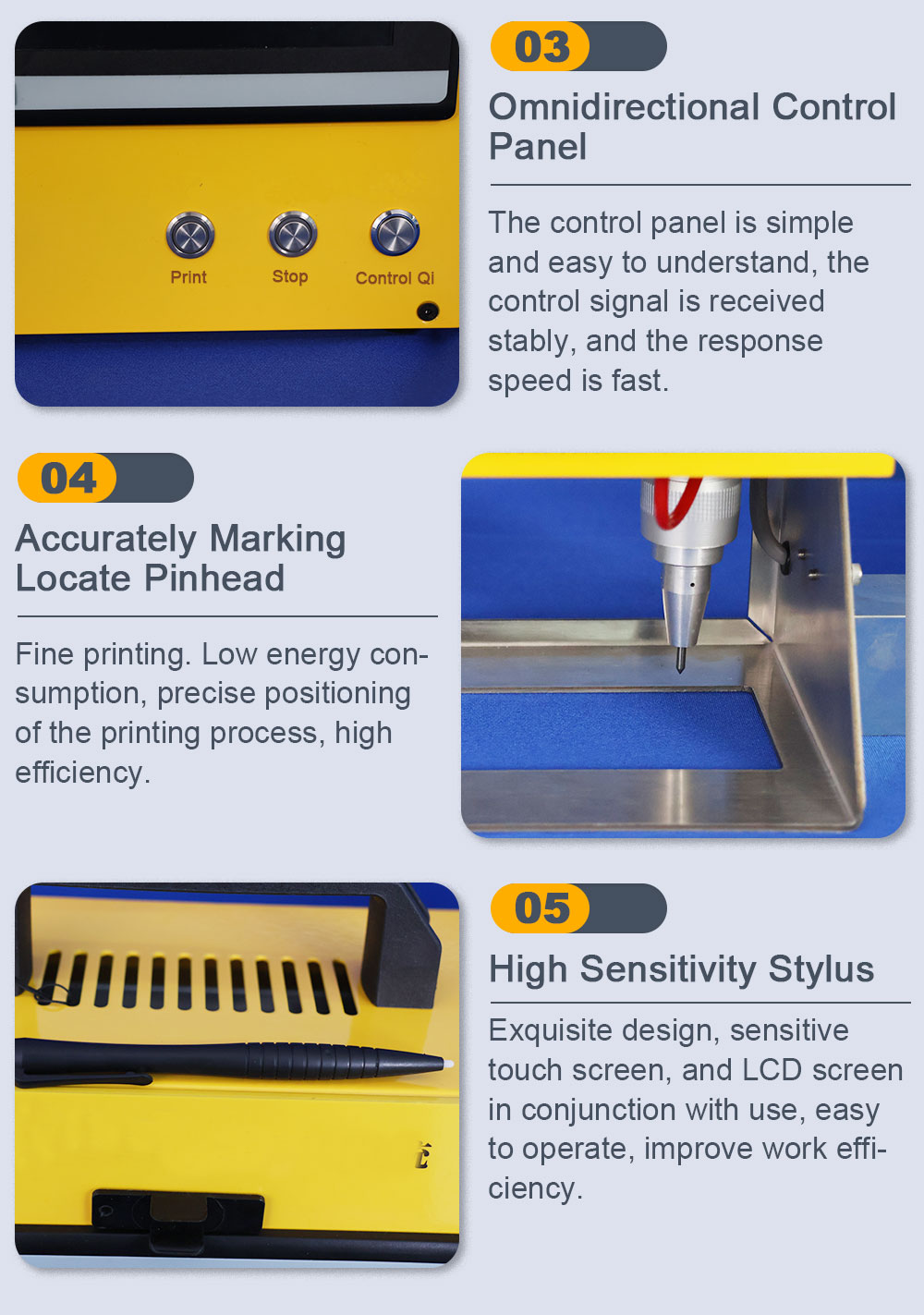 Print Stop Control Qi

03

Omnidirectional Control Panel

The control panel is simple and easy to understand, the control signal is received stably, and the response speed is fast.

04

Accurately Marking Locate Pinhead

Fine printing. Low energy consumption, precise positioning of the printing process, high efficiency.

05

High Sensitivity Stylus

Exquisite design, sensitive touch screen, and LCD screen in conjunction with use, easy to operate, improve work efficiency.