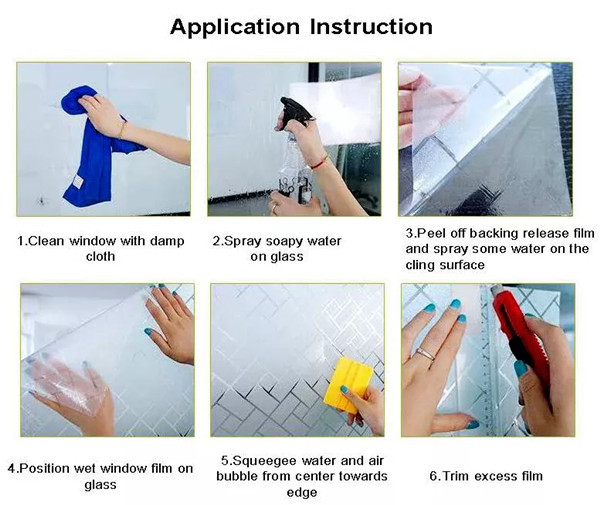 Application Instruction

1.Clean window with damp cloth

2.Spray soapy water on glass

3.Peel off backing release film and spray some water on the cling surface

4.Position wet window film on glass

5.Squeegee water and air bubble from center towards edge

6.Trim excess film