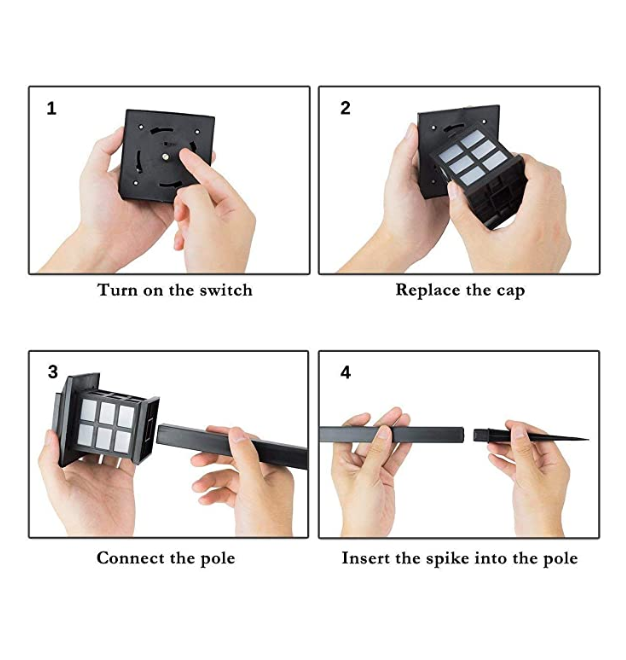 1

Turn on the switch

2

Replace the cap

3

Connect the pole

4

Insert the spike into the pole