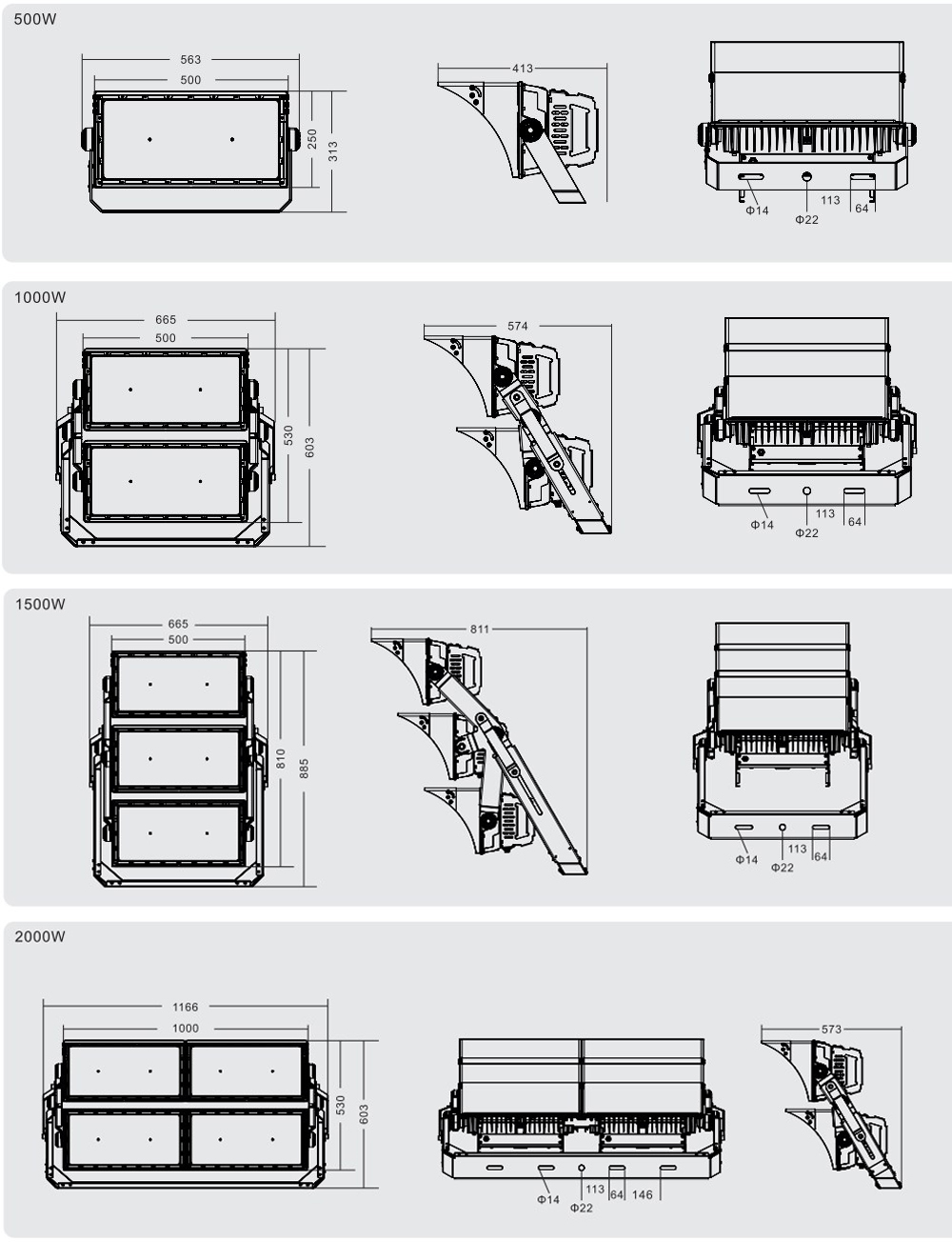 500W

563
500
250
313

413

Φ14
Φ22
113
64

1000W

665
500
530
603

574

Φ14
Φ22
113
64

1500W

665
500
810
885

811

Φ14
Φ22
113
64

2000W

1166
1000
530
603

Φ14
Φ22
113
64
146

573