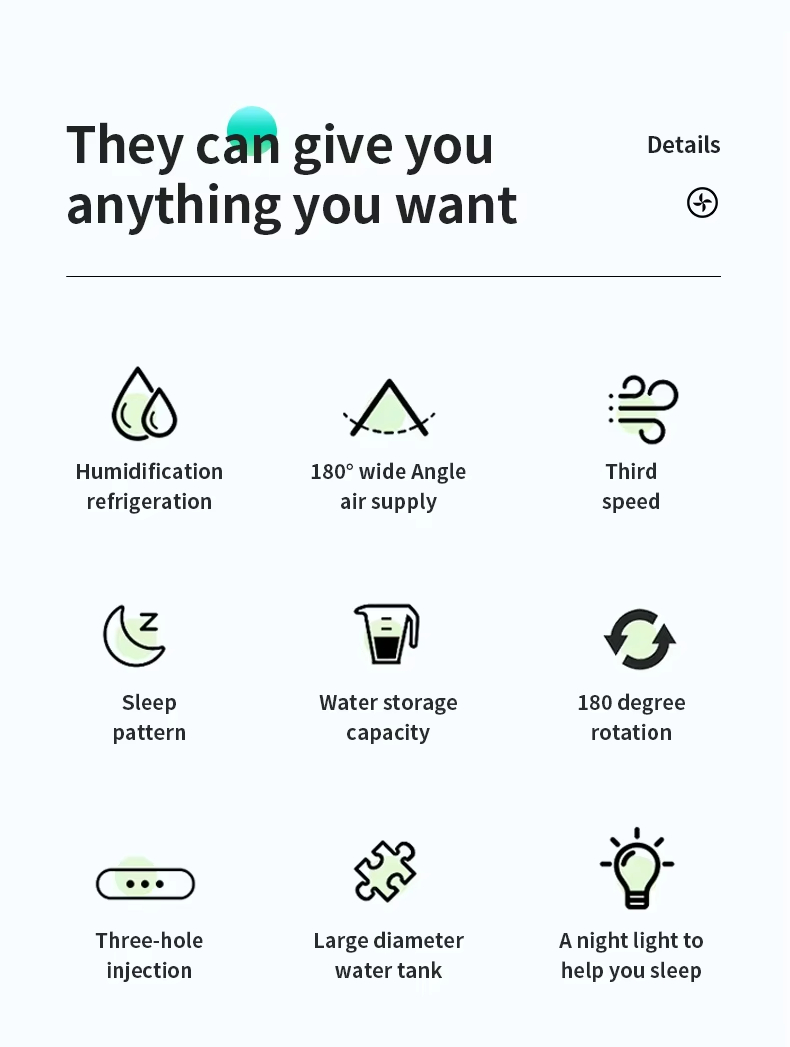 They can give you anything you want

Details

Humidification refrigeration

180° wide Angle air supply

Third speed

Sleep pattern

Water storage capacity

180 degree rotation

Three-hole injection

Large diameter water tank

A night light to help you sleep