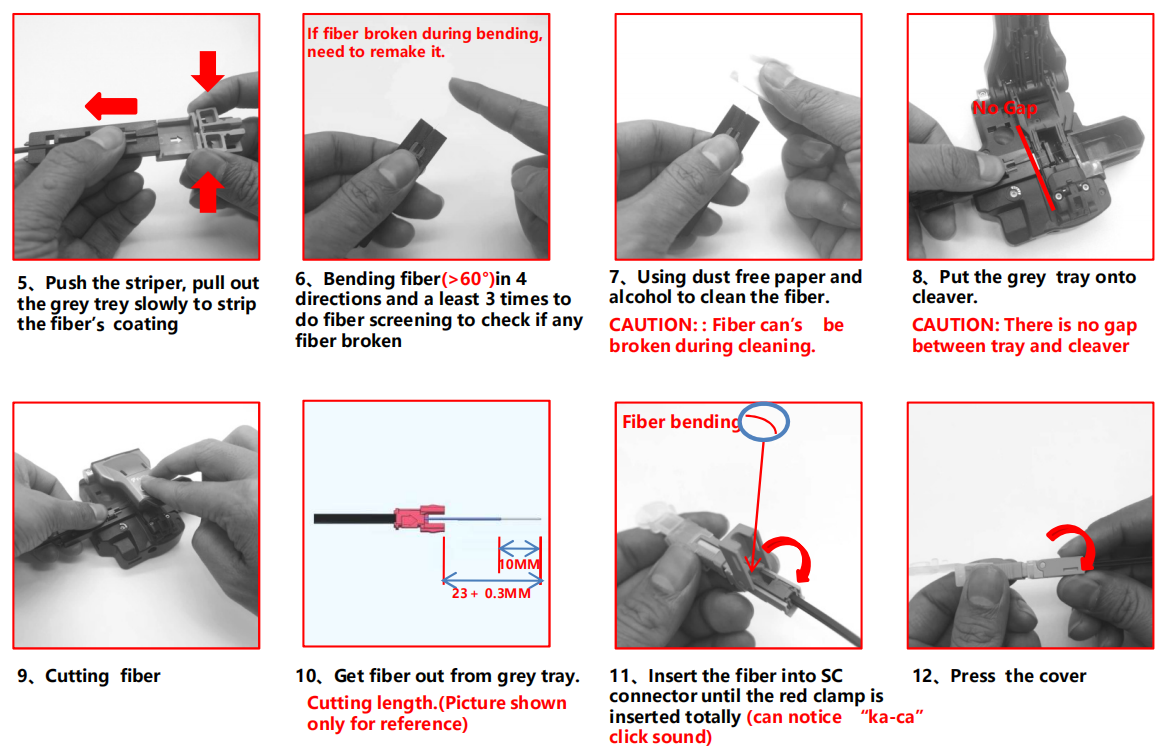 5、Push the striper, pull out the grey trey slowly to strip the fiber's coating

If fiber broken during bending, need to remake it.

6、Bending fiber(>60°)in 4 directions and a least 3 times to do fiber screening to check if any fiber broken

7、Using dust free paper and alcohol to clean the fiber.

CAUTION: : Fiber can's be broken during cleaning.

No Gap

8、Put the grey tray onto cleaver.

CAUTION: There is no gap between tray and cleaver

9、Cutting fiber

10MM

23 + 0.3MM

10、Get fiber out from grey tray.

Cutting length.(Picture shown only for reference)

Fiber bending

11、Insert the fiber into SC connector until the red clamp is inserted totally (can notice "ka-ca" click sound)

12、Press the cover