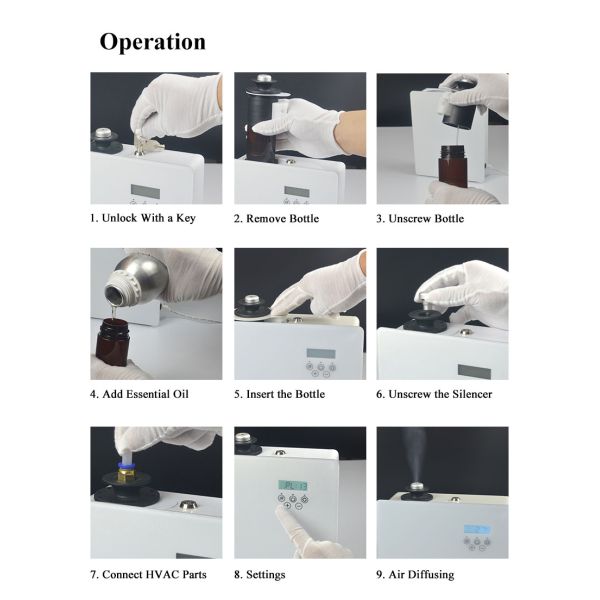 Operation

1. Unlock With a Key

2. Remove Bottle

3. Unscrew Bottle

4. Add Essential Oil

5. Insert the Bottle

6. Unscrew the Silencer

7. Connect HVAC Parts

8. Settings

9. Air Diffusing