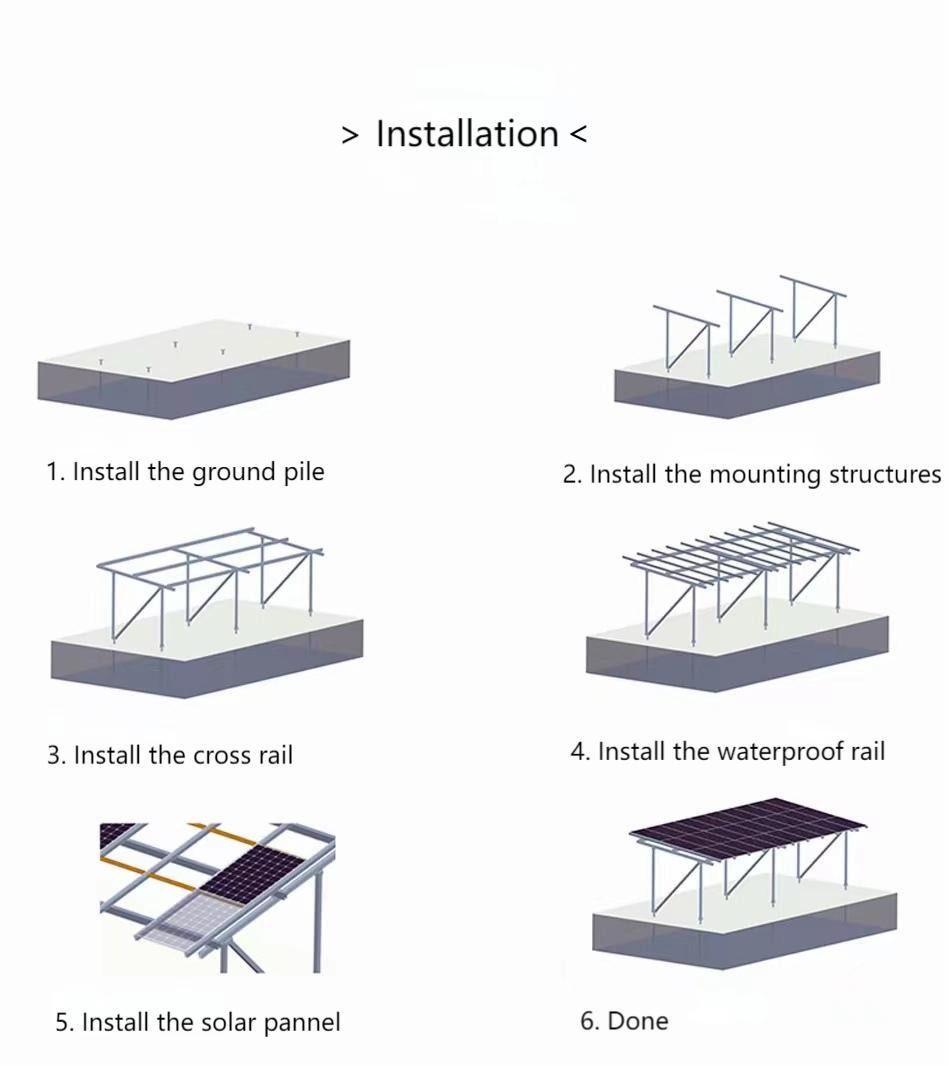 > Installation <

1. Install the ground pile

2. Install the mounting structures

3. Install the cross rail

4. Install the waterproof rail

5. Install the solar pannel

6. Done