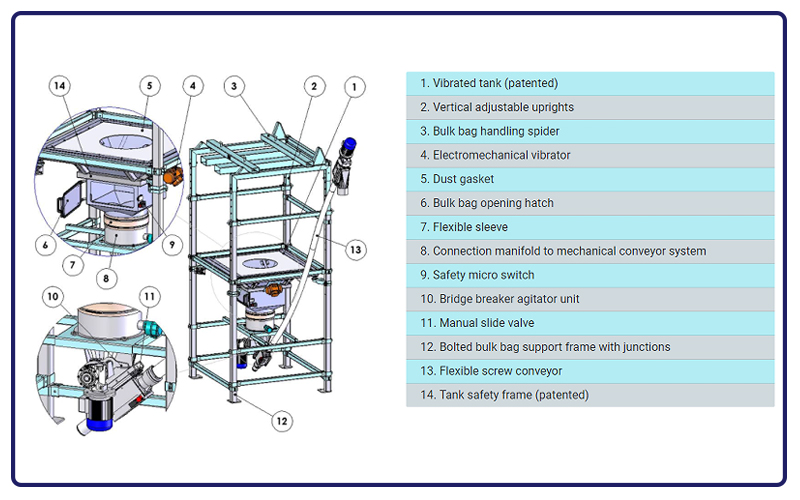 14
5
4
3
2
1
6
7
8
9
13
10
11
12

1. Vibrated tank (patented)
2. Vertical adjustable uprights
3. Bulk bag handling spider
4. Electromechanical vibrator
5. Dust gasket
6. Bulk bag opening hatch
7. Flexible sleeve
8. Connection manifold to mechanical conveyor system
9. Safety micro switch
10. Bridge breaker agitator unit
11. Manual slide valve
12. Bolted bulk bag support frame with junctions
13. Flexible screw conveyor
14. Tank safety frame (patented)