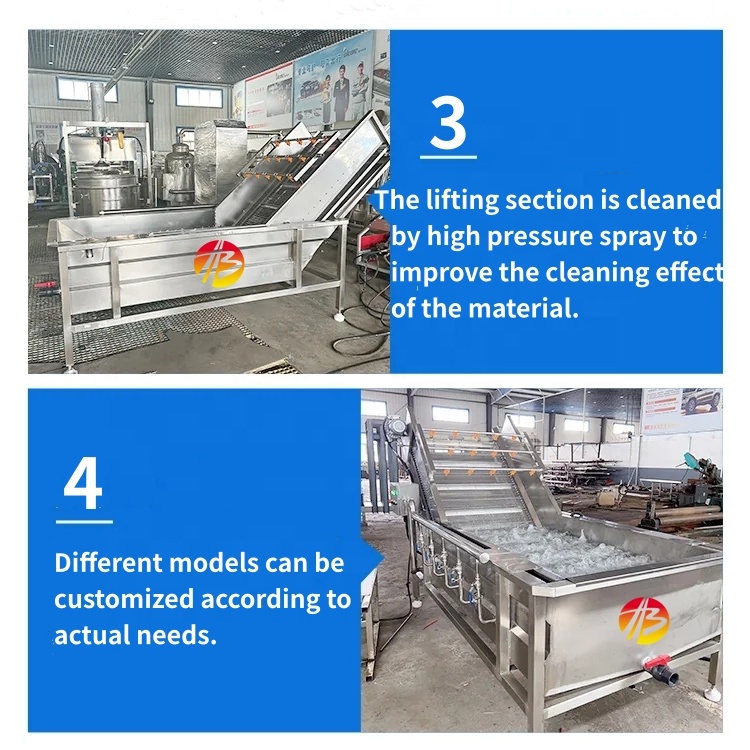 3

The lifting section is cleaned by high pressure spray to improve the cleaning effect of the material.

4

Different models can be customized according to actual needs.