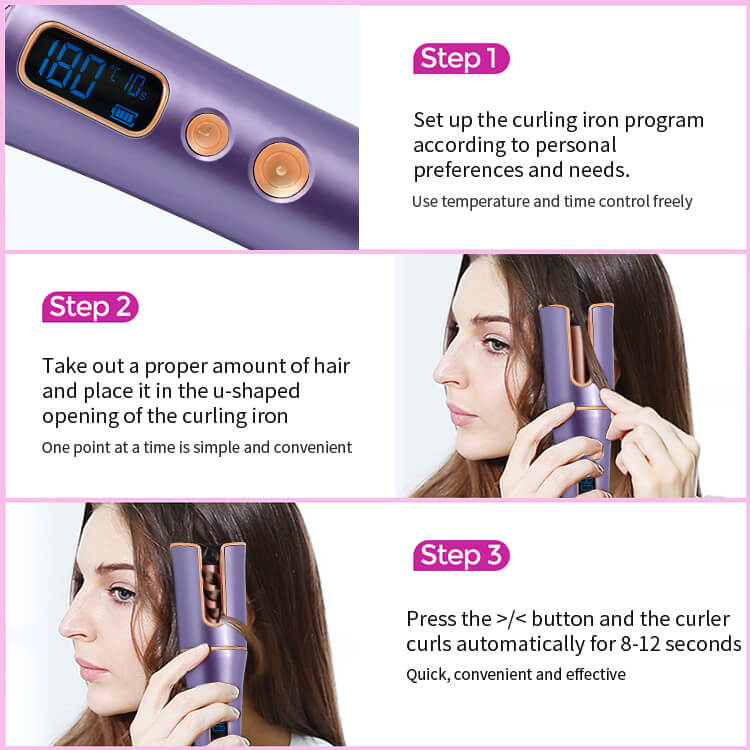 180 ℃ 10s

Step 1

Set up the curling iron program according to personal preferences and needs.

Use temperature and time control freely

Step 2

Take out a proper amount of hair and place it in the u-shaped opening of the curling iron

One point at a time is simple and convenient

Step 3

Press the >/< button and the curler curls automatically for 8-12 seconds

Quick, convenient and effective