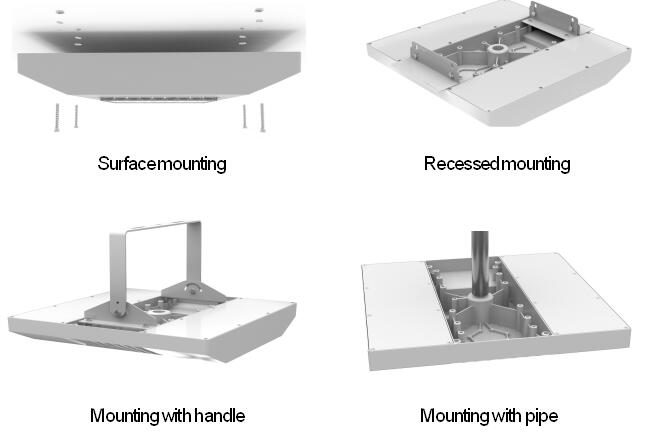 Surface mounting

Recessed mounting

Mounting with handle

Mounting with pipe